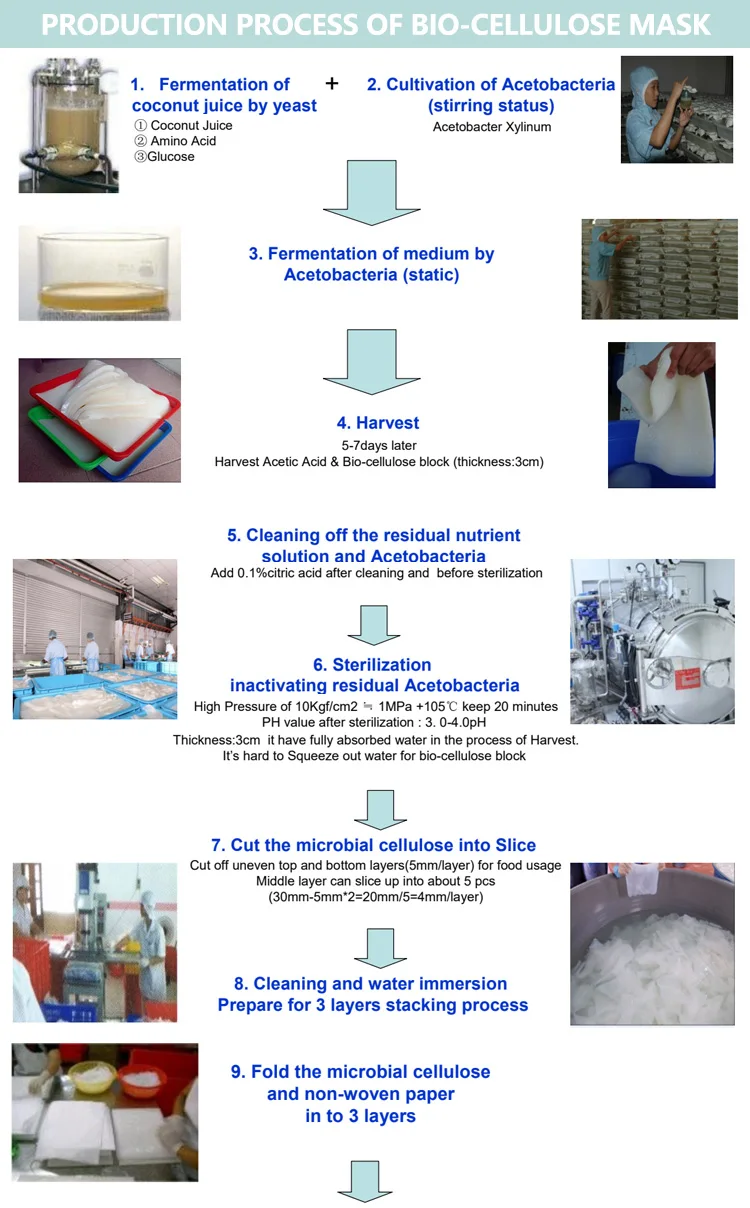 PRODUCTION PROCESS OF BIO-CELLULOSE MASK

1. Fermentation of coconut juice by yeast
① Coconut Juice
② Amino Acid
③Glucose

+

2. Cultivation of Acetobacteria (stirring status)
Acetobacter Xylinum

3. Fermentation of medium by Acetobacteria (static)

4. Harvest
5-7days later
Harvest Acetic Acid & Bio-cellulose block (thickness:3cm)

5. Cleaning off the residual nutrient solution and Acetobacteria
Add 0.1%citric acid after cleaning and before sterilization

6. Sterilization
inactivating residual Acetobacteria
High Pressure of 10Kgf/cm2 ≒ 1MPa +105℃ keep 20 minutes
PH value after sterilization : 3. 0-4.0pH
Thickness:3cm it have fully absorbed water in the process of Harvest.
It's hard to Squeeze out water for bio-cellulose block

7. Cut the microbial cellulose into Slice
Cut off uneven top and bottom layers(5mm/layer) for food usage
Middle layer can slice up into about 5 pcs
(30mm-5mm*2=20mm/5=4mm/layer)

8. Cleaning and water immersion
Prepare for 3 layers stacking process

9. Fold the microbial cellulose and non-woven paper in to 3 layers