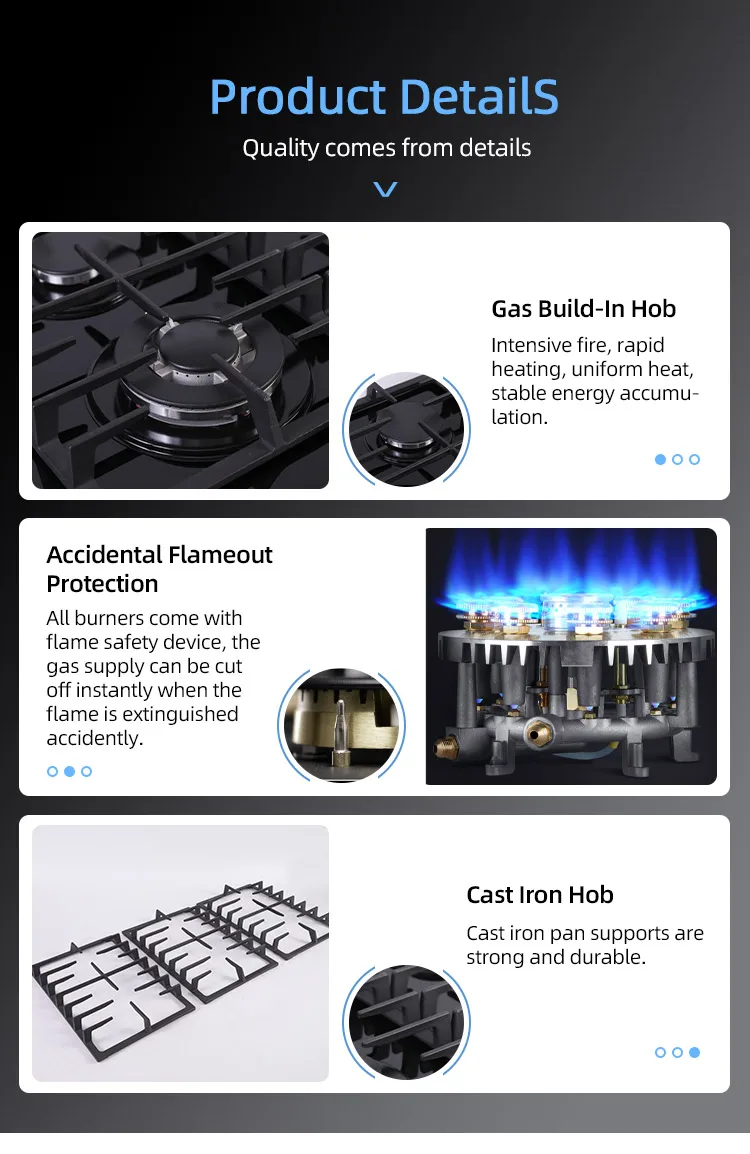 Product DetailS
Quality comes from details

Gas Build-In Hob
Intensive fire, rapid heating, uniform heat, stable energy accumulation.

Accidental Flameout Protection
All burners come with flame safety device, the gas supply can be cut off instantly when the flame is extinguished accidently.

Cast Iron Hob
Cast iron pan supports are strong and durable.