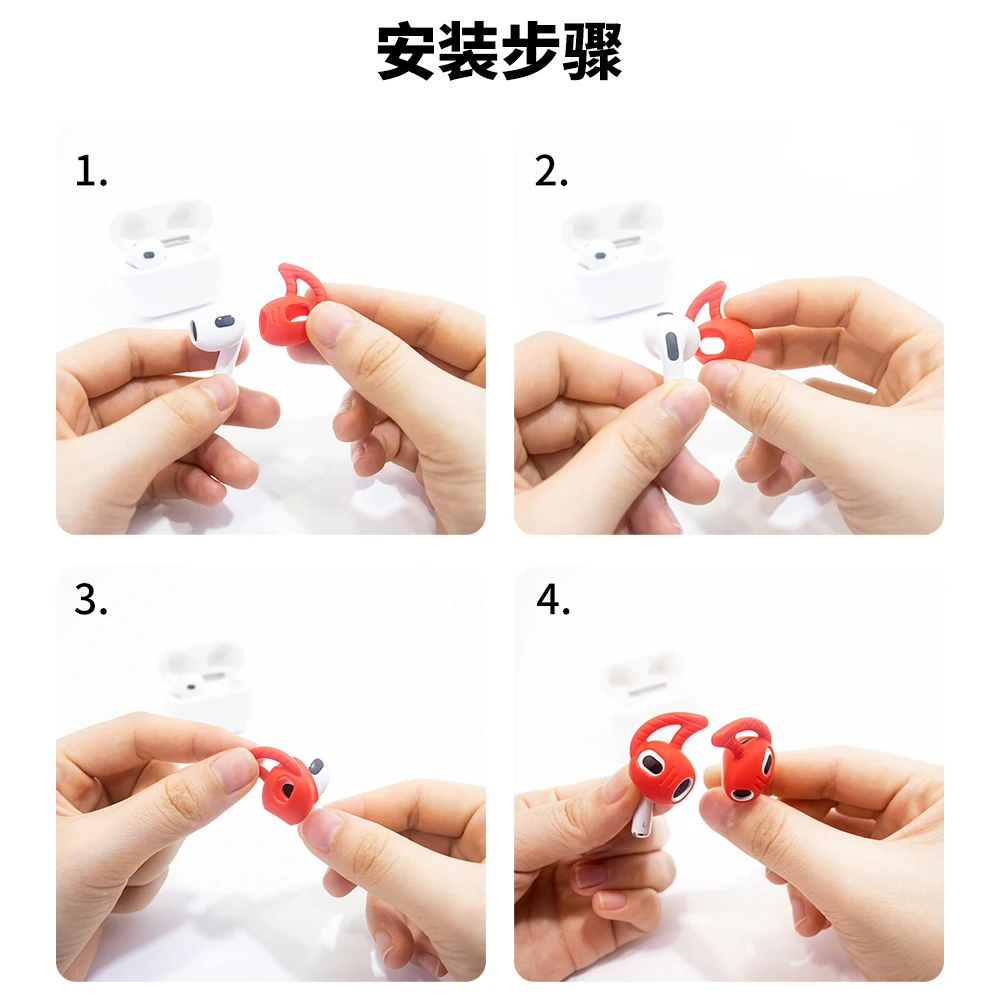 安装步骤

1.

2.

3.

4.