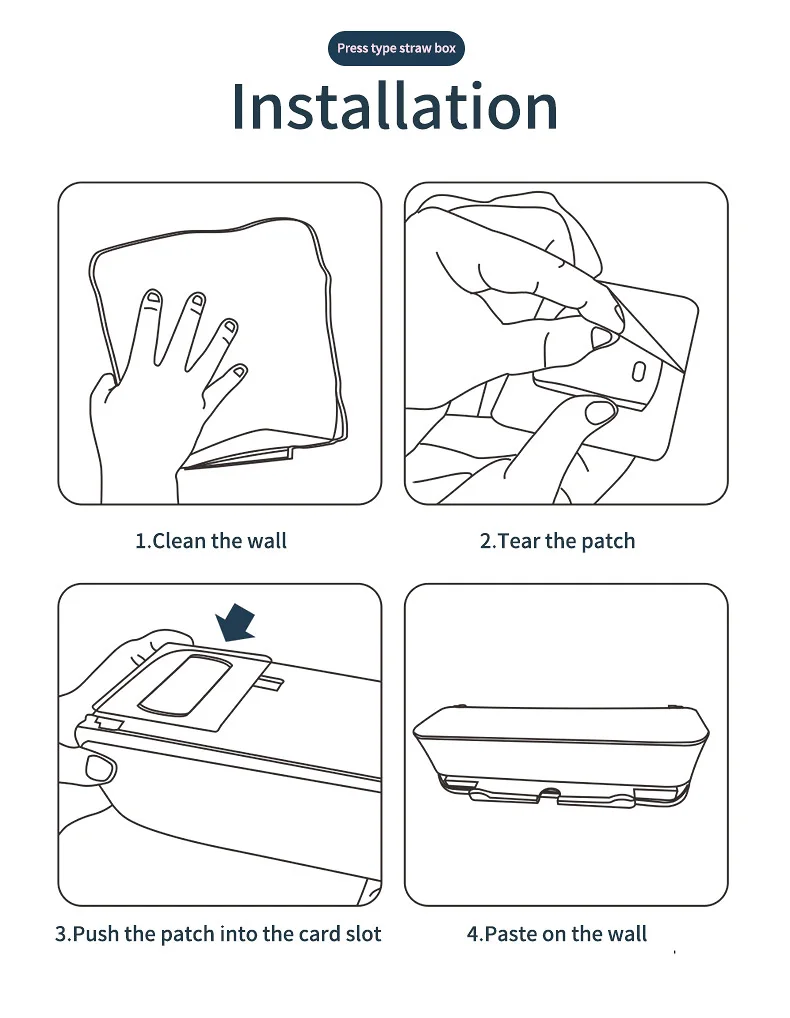 Press type straw box

Installation

1.Clean the wall

2.Tear the patch

3.Push the patch into the card slot

4.Paste on the wall