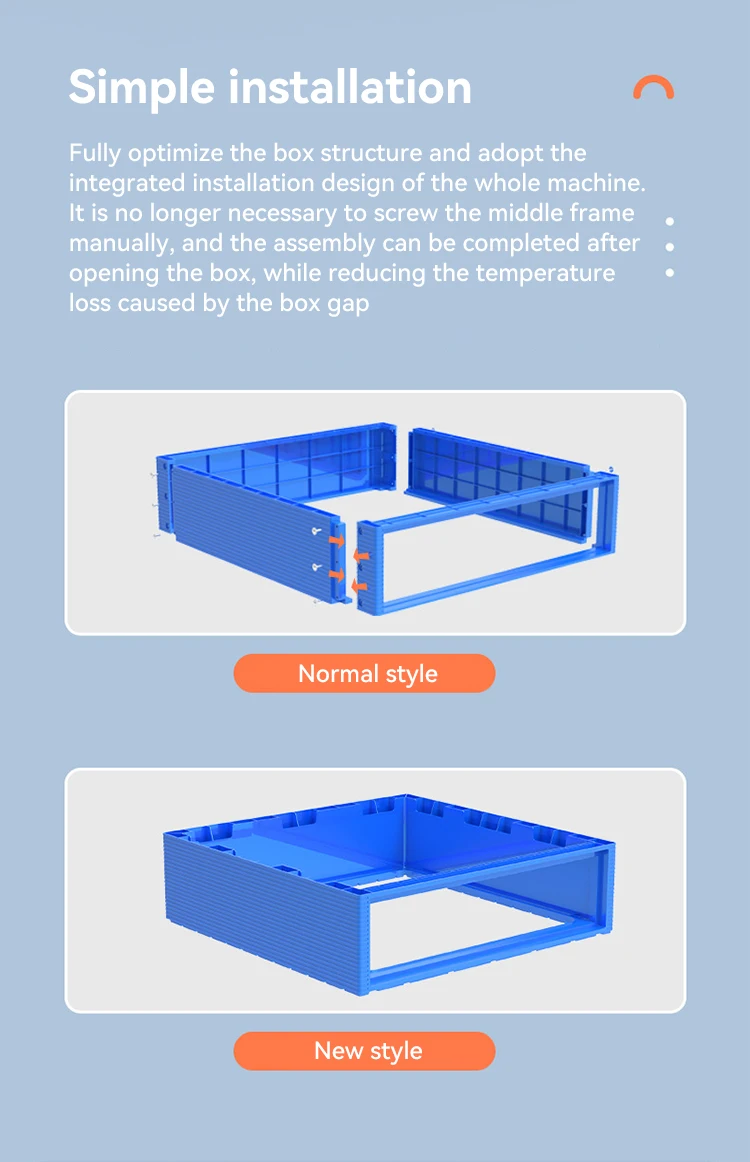 Simple installation

Fully optimize the box structure and adopt the integrated installation design of the whole machine. It is no longer necessary to screw the middle frame manually, and the assembly can be completed after opening the box, while reducing the temperature loss caused by the box gap

Normal style

New style