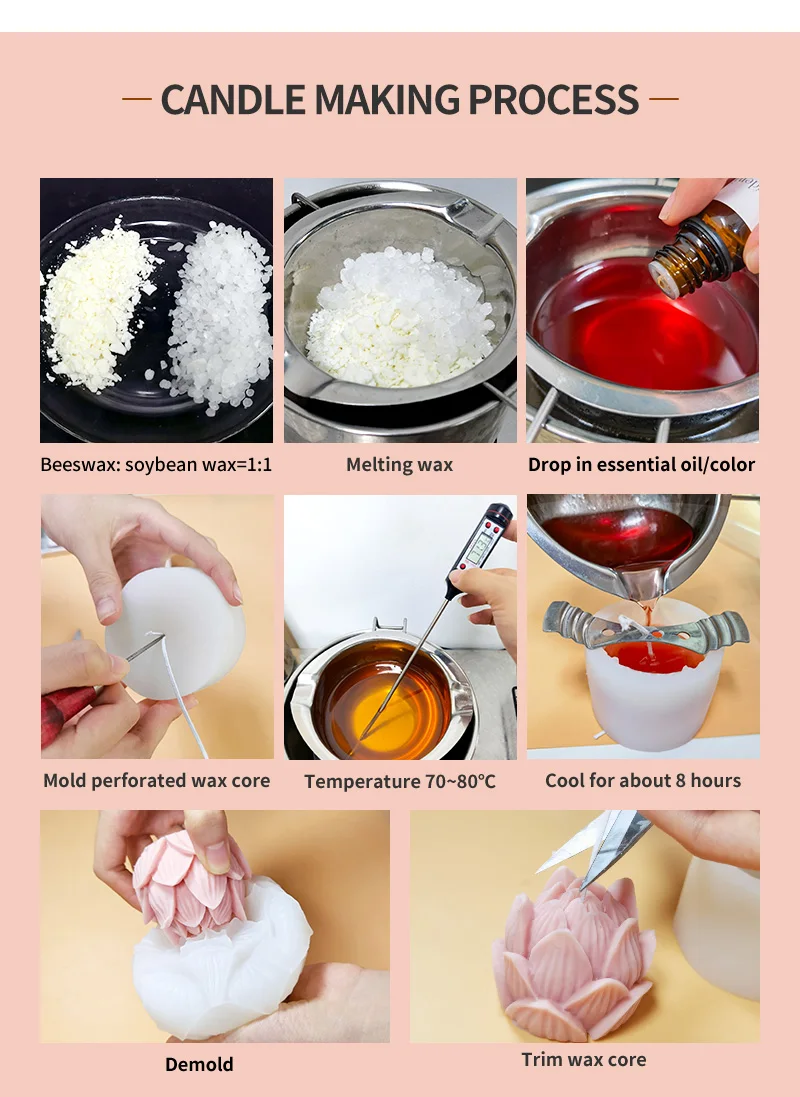 CANDLE MAKING PROCESS

Beeswax: soybean wax=1:1

Melting wax

Drop in essential oil/color

Mold perforated wax core

Temperature 70~80°C

Cool for about 8 hours

Demold

Trim wax core