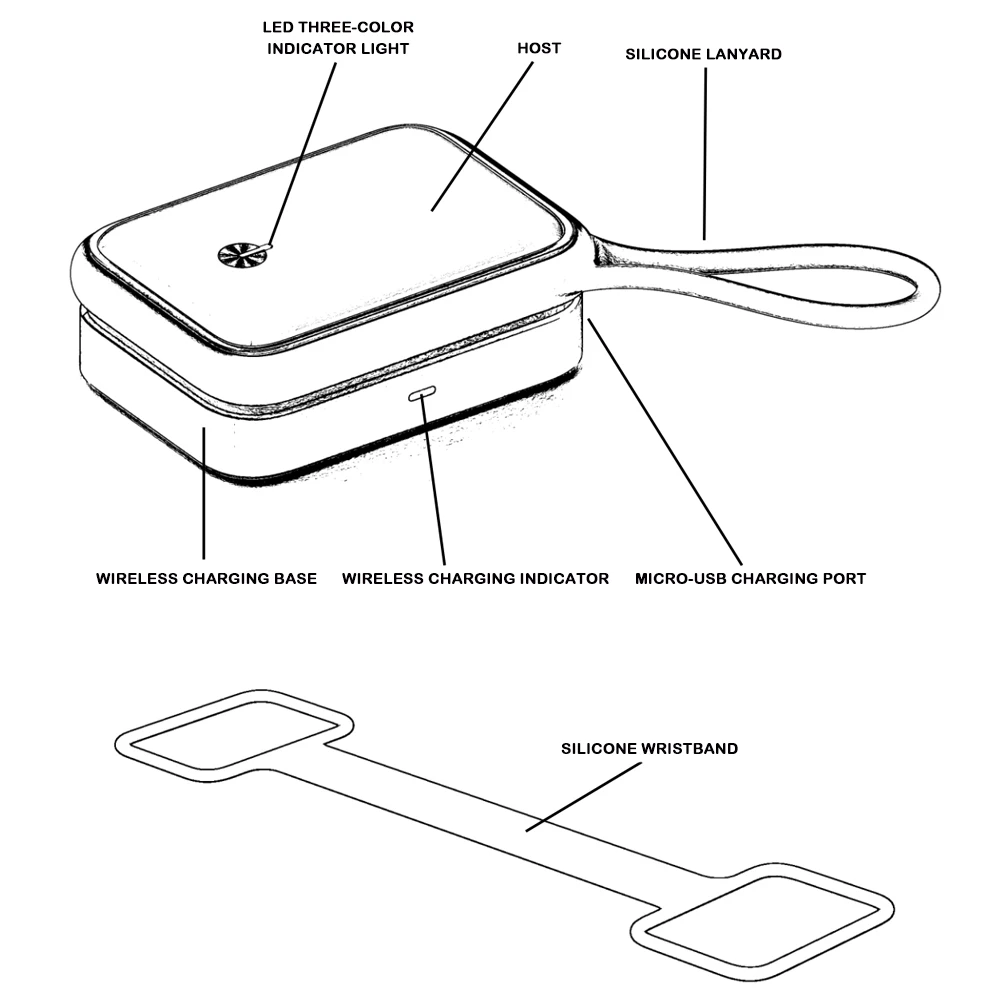 LED THREE-COLOR INDICATOR LIGHT

HOST

SILICONE LANYARD

WIRELESS CHARGING BASE

WIRELESS CHARGING INDICATOR

MICRO-USB CHARGING PORT

SILICONE WRISTBAND