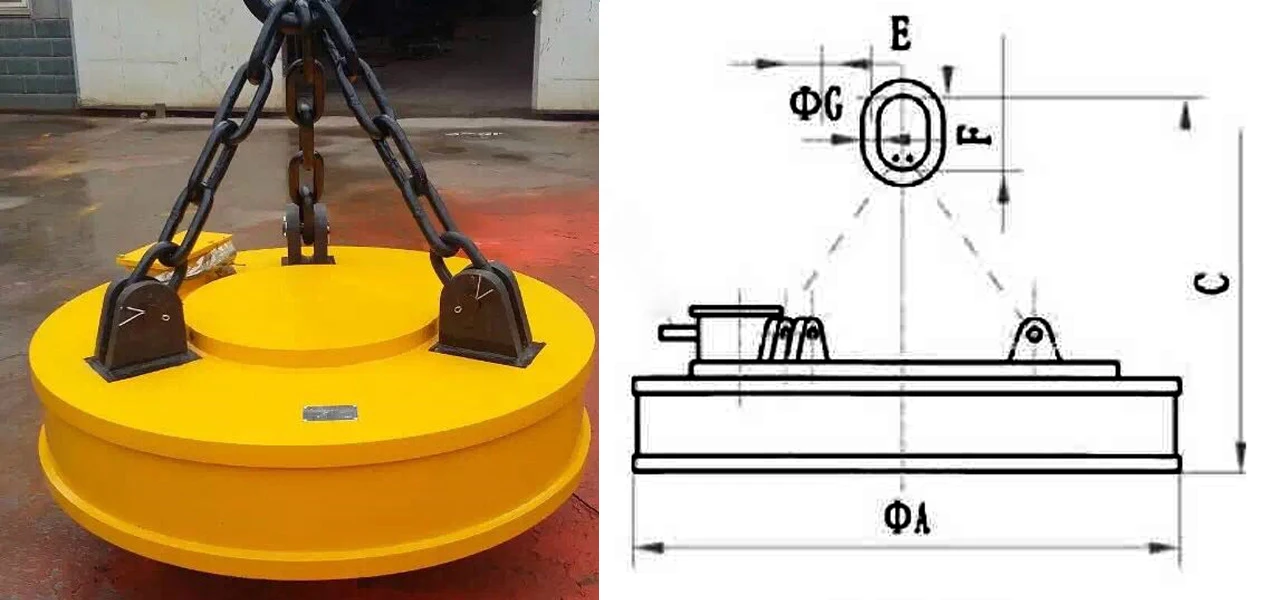 E
ΦG
F
C
ΦA