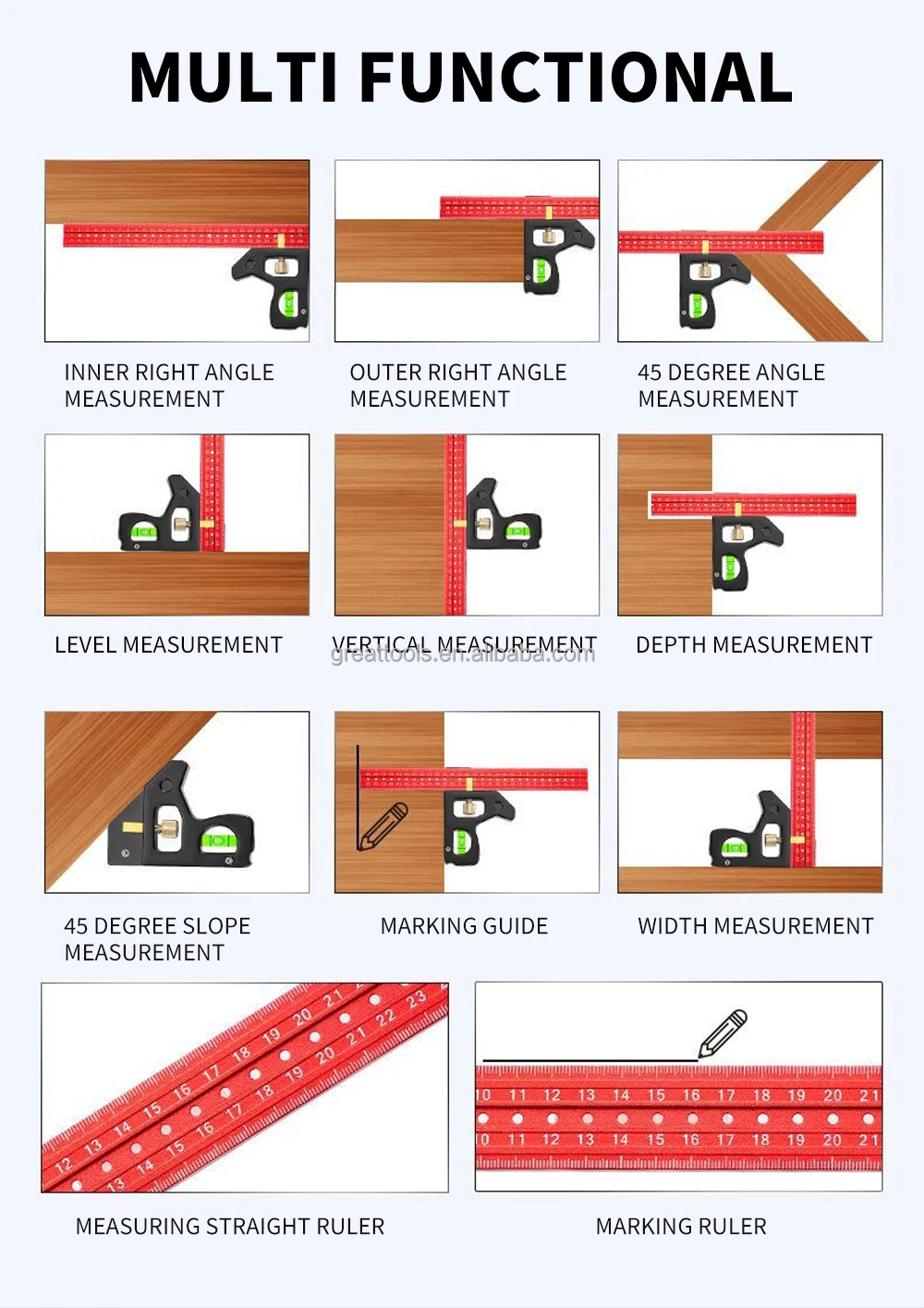 MULTI FUNCTIONAL

INNER RIGHT ANGLE MEASUREMENT

OUTER RIGHT ANGLE MEASUREMENT

45 DEGREE ANGLE MEASUREMENT

LEVEL MEASUREMENT

VERTICAL MEASUREMENT

greattools.en.alibaba.com

DEPTH MEASUREMENT

45 DEGREE SLOPE MEASUREMENT

MARKING GUIDE

WIDTH MEASUREMENT

12 13 14 15 16 17 18 19 20 21
13 14 15 16 17 18 19 20 21 22 23

MEASURING STRAIGHT RULER

10 11 12 13 14 15 16 17 18 19 20 21
10 11 12 13 14 15 16 17 18 19 20 21

MARKING RULER