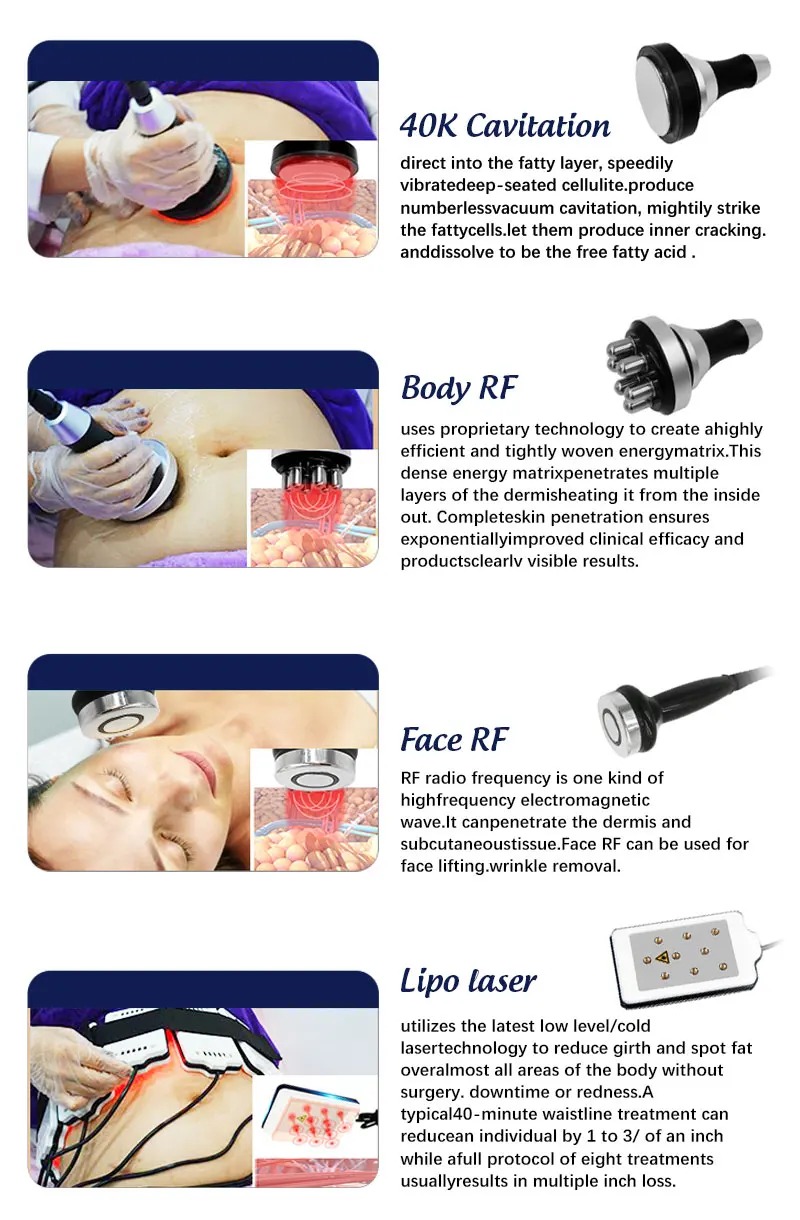 40K Cavitation

direct into the fatty layer, speedily vibratedeep-seated cellulite.produce numberlessvacuum cavitation, mightily strike the fattycells.let them produce inner cracking. anddissolve to be the free fatty acid .

Body RF

uses proprietary technology to create ahighly efficient and tightly woven energymatrix.This dense energy matrixpenetrates multiple layers of the dermisheating it from the inside out. Completeskin penetration ensures exponentiallyimproved clinical efficacy and productsclearlv visible results.

Face RF

RF radio frequency is one kind of highfrequency electromagnetic wave.It canpenetrate the dermis and subcutaneoustissue.Face RF can be used for face lifting.wrinkle removal.

Lipo laser

utilizes the latest low level/cold lasertechnology to reduce girth and spot fat overalmost all areas of the body without surgery. downtime or redness.A typical40-minute waistline treatment can reducean individual by 1 to 3/ of an inch while afull protocol of eight treatments usuallyresults in multiple inch loss.