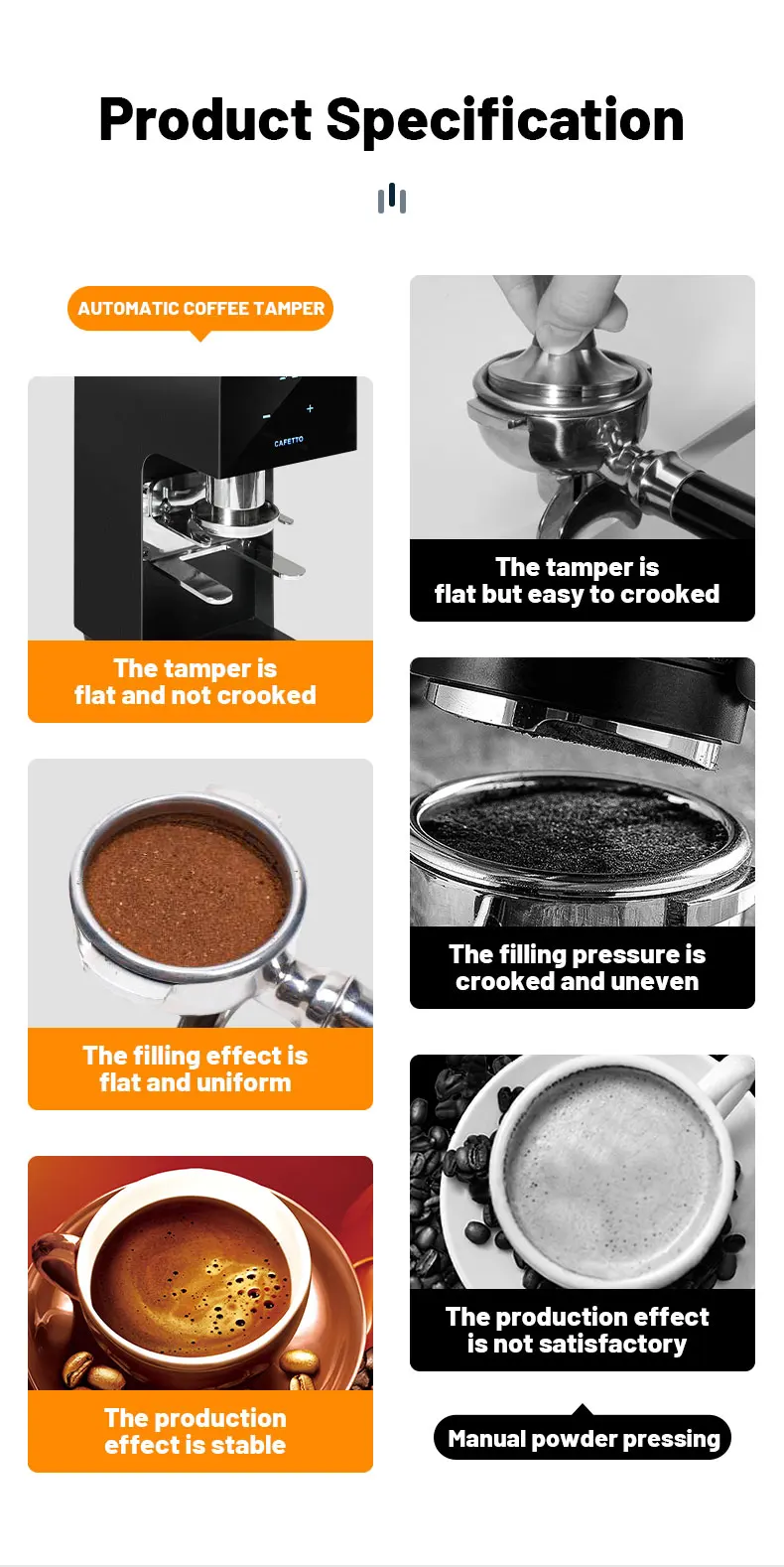 Product Specification

AUTOMATIC COFFEE TAMPER

CAFETTO

The tamper is flat and not crooked

The filling effect is flat and uniform

The production effect is stable

The tamper is flat but easy to crooked

The filling pressure is crooked and uneven

The production effect is not satisfactory

Manual powder pressing