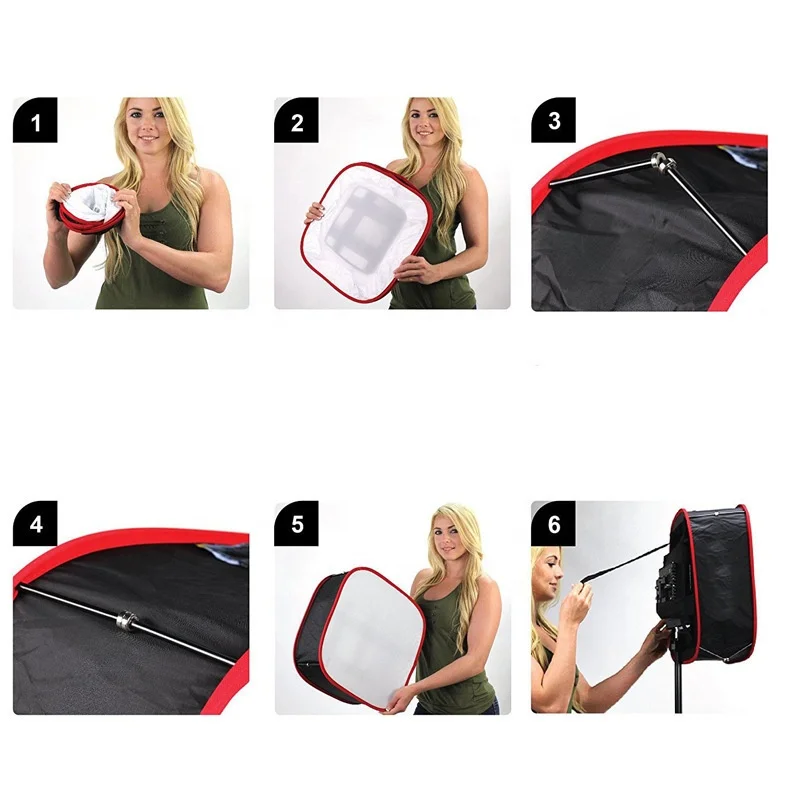 1
2
3
4
5
6