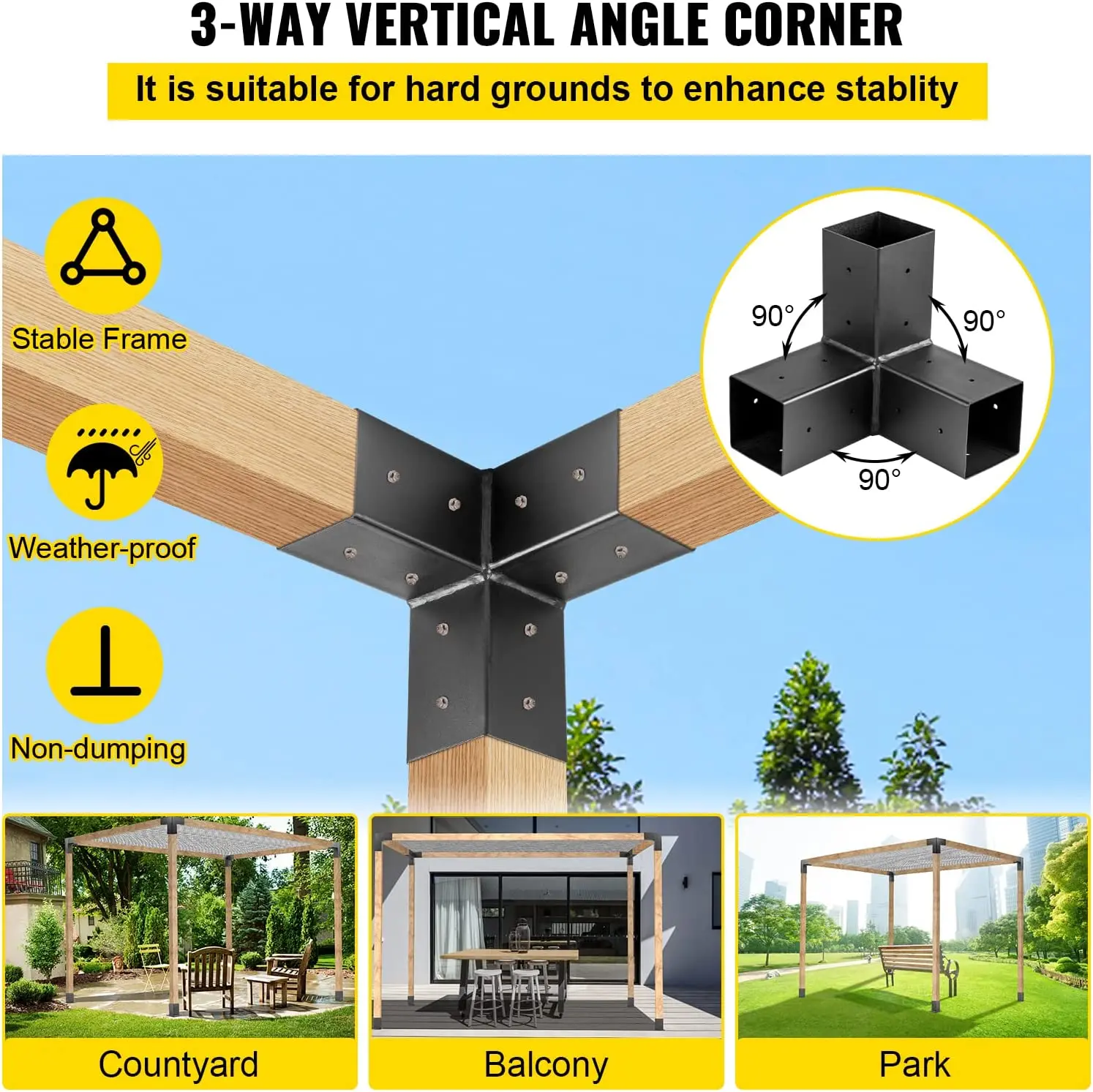 3-WAY VERTICAL ANGLE CORNER

It is suitable for hard grounds to enhance stablity

Stable Frame

Weather-proof

Non-dumping

90°

90°

90°

Countyard

Balcony

Park