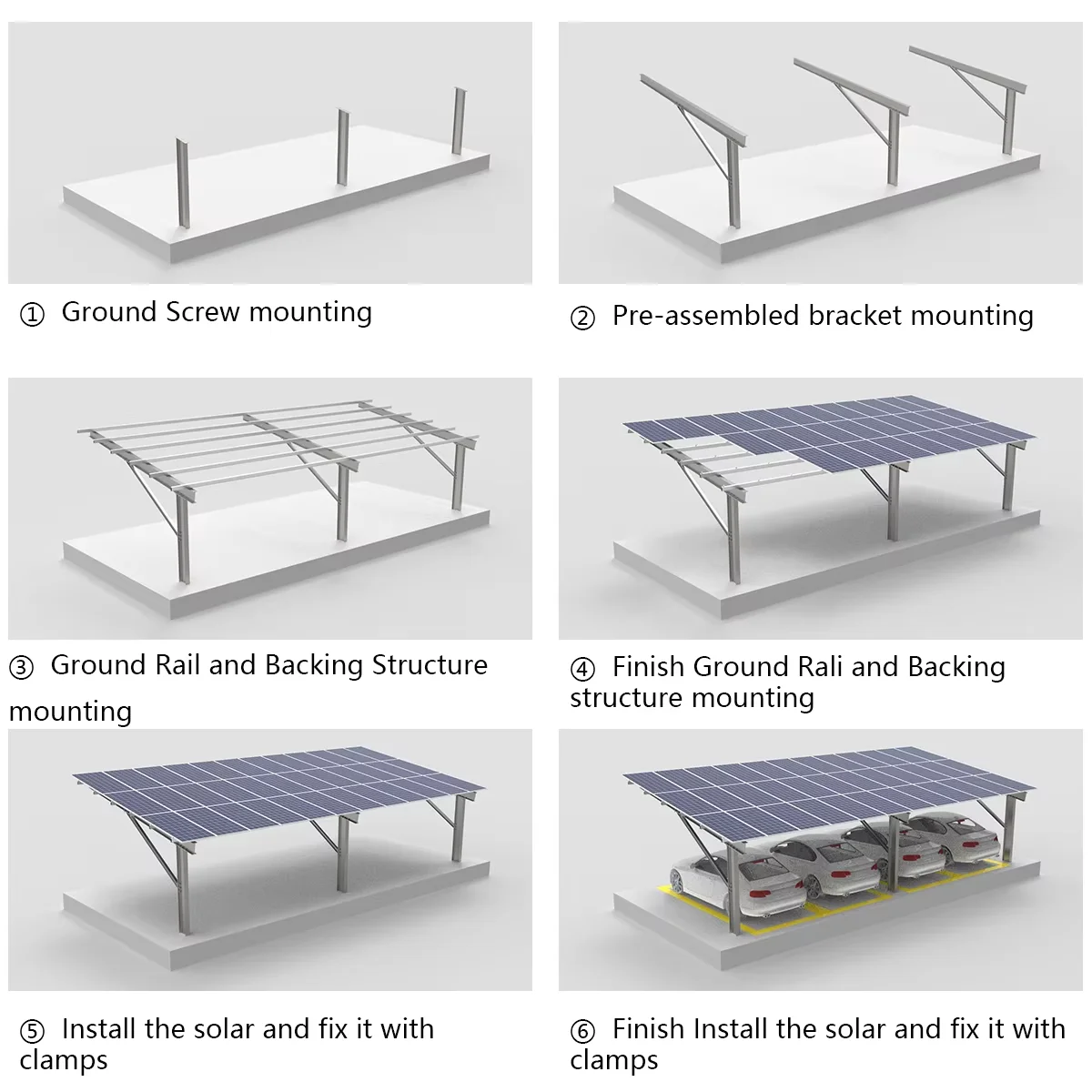 ① Ground Screw mounting

② Pre-assembled bracket mounting

③ Ground Rail and Backing Structure mounting

④ Finish Ground Rali and Backing structure mounting

⑤ Install the solar and fix it with clamps

⑥ Finish Install the solar and fix it with clamps