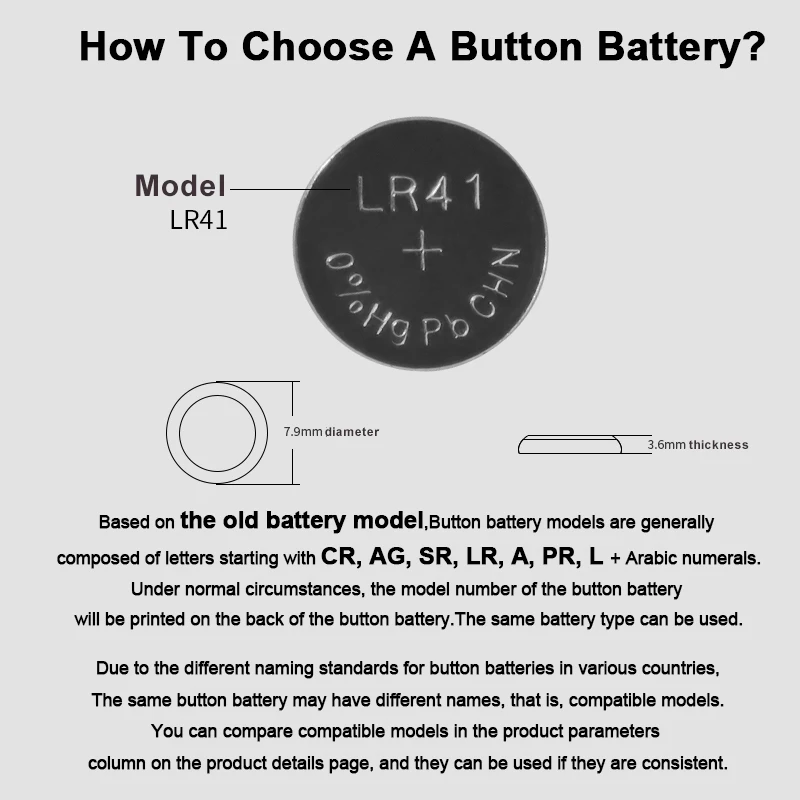 How To Choose A Button Battery?

Model
LR41

LR41
+
0%Hg Pb CHN

7.9mm diameter

3.6mm thickness

Based on the old battery model,Button battery models are generally composed of letters starting with CR, AG, SR, LR, A, PR, L + Arabic numerals. Under normal circumstances, the model number of the button battery will be printed on the back of the button battery.The same battery type can be used.

Due to the different naming standards for button batteries in various countries, The same button battery may have different names, that is, compatible models. You can compare compatible models in the product parameters column on the product details page, and they can be used if they are consistent.