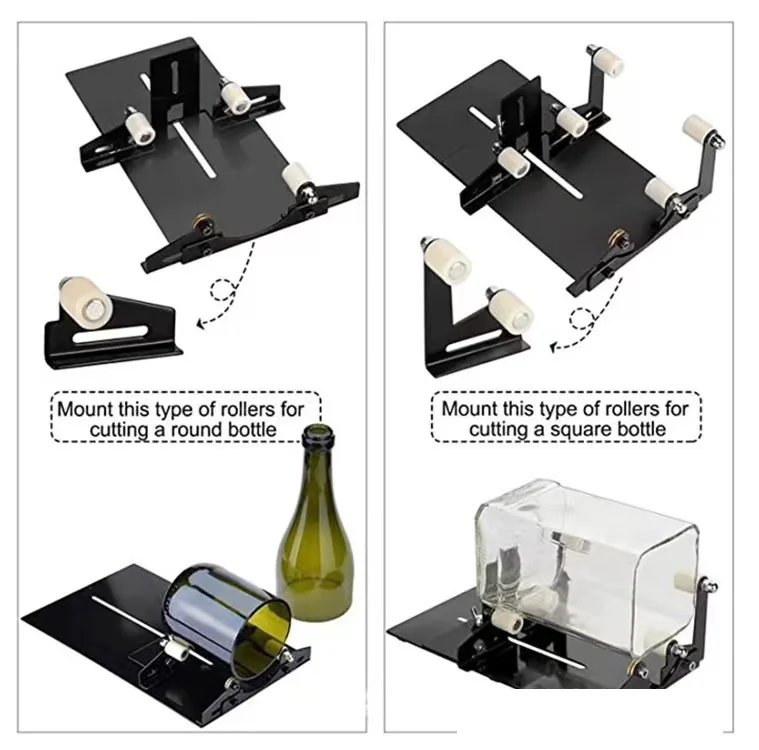 Mount this type of rollers for cutting a round bottle

Mount this type of rollers for cutting a square bottle