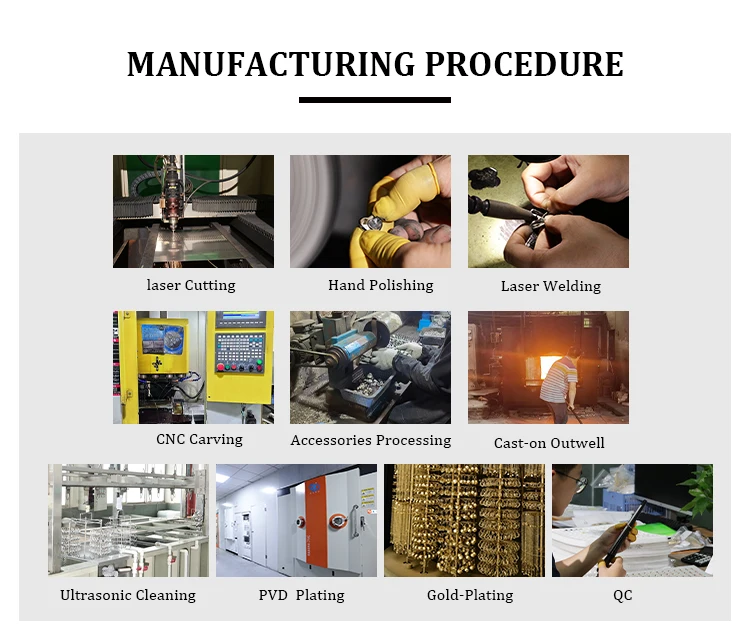 MANUFACTURING PROCEDURE

laser Cutting

Hand Polishing

Laser Welding

CNC Carving

Accessories Processing

Cast-on Outwell

Ultrasonic Cleaning

PVD Plating

Gold-Plating

QC