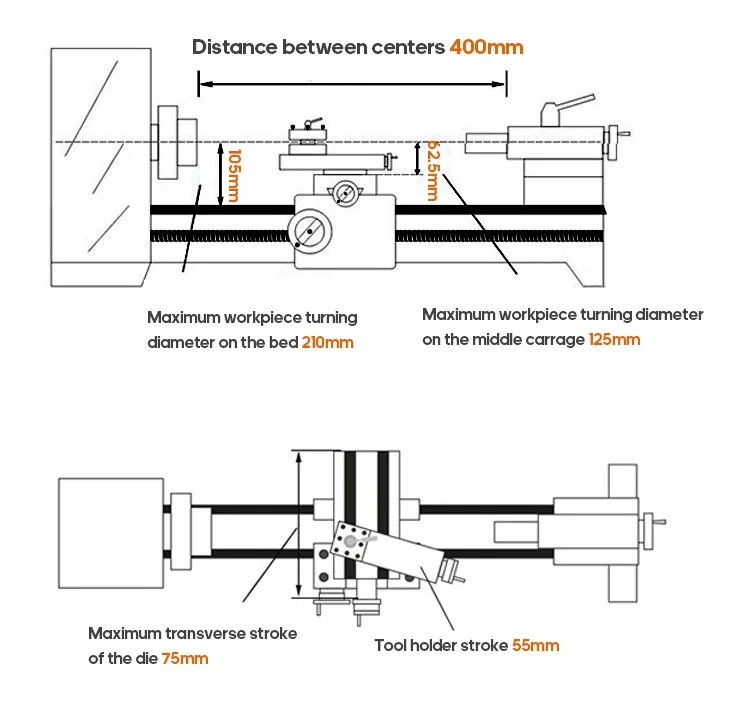 Distance between centers 400mm

105mm

62.5mm

Maximum workpiece turning diameter on the bed 210mm

Maximum workpiece turning diameter on the middle carrage 125mm

Maximum transverse stroke of the die 75mm

Tool holder stroke 55mm