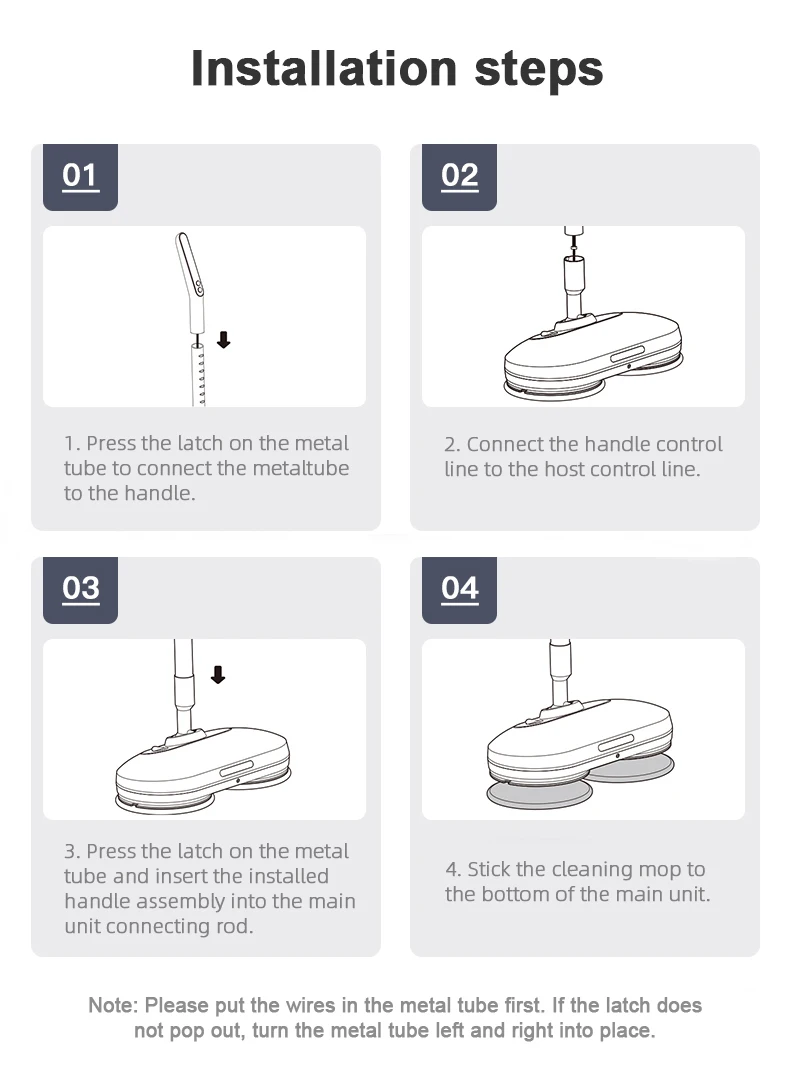 Installation steps

01

1. Press the latch on the metal tube to connect the metaltube to the handle.

02

2. Connect the handle control line to the host control line.

03

3. Press the latch on the metal tube and insert the installed handle assembly into the main unit connecting rod.

04

4. Stick the cleaning mop to the bottom of the main unit.

Note: Please put the wires in the metal tube first. If the latch does not pop out, turn the metal tube left and right into place.