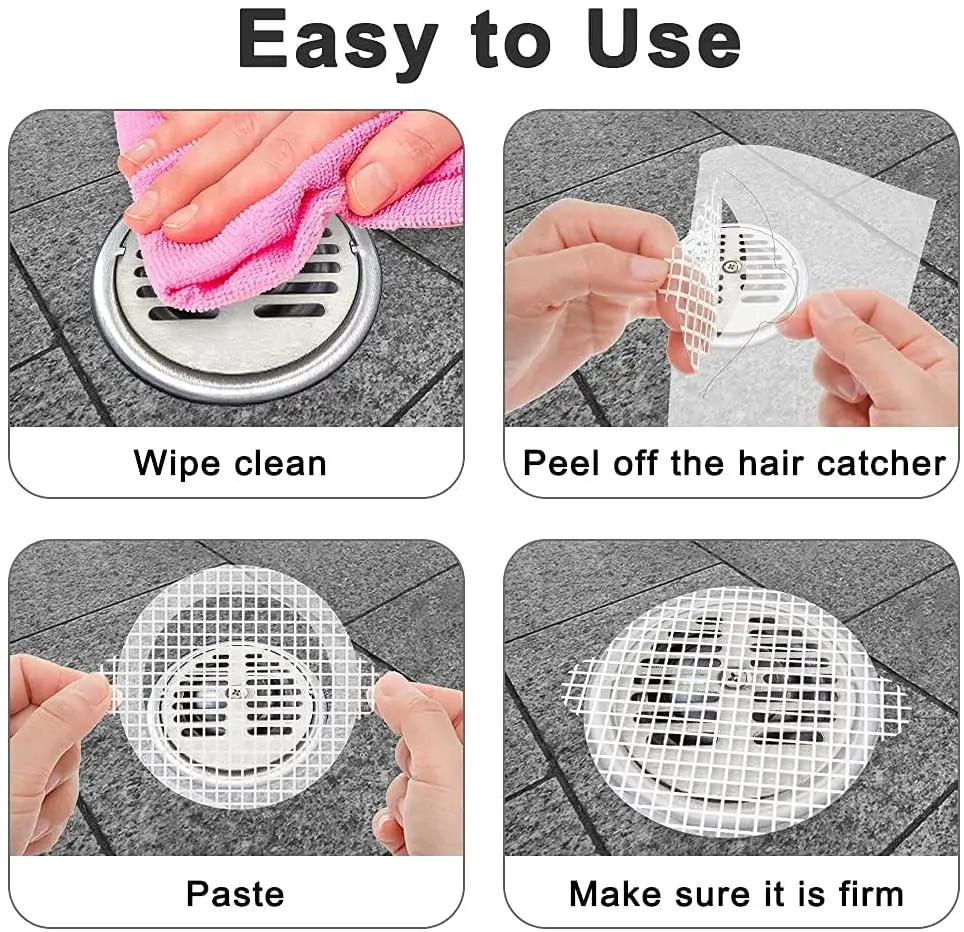 Easy to Use

Wipe clean

Peel off the hair catcher

Paste

Make sure it is firm