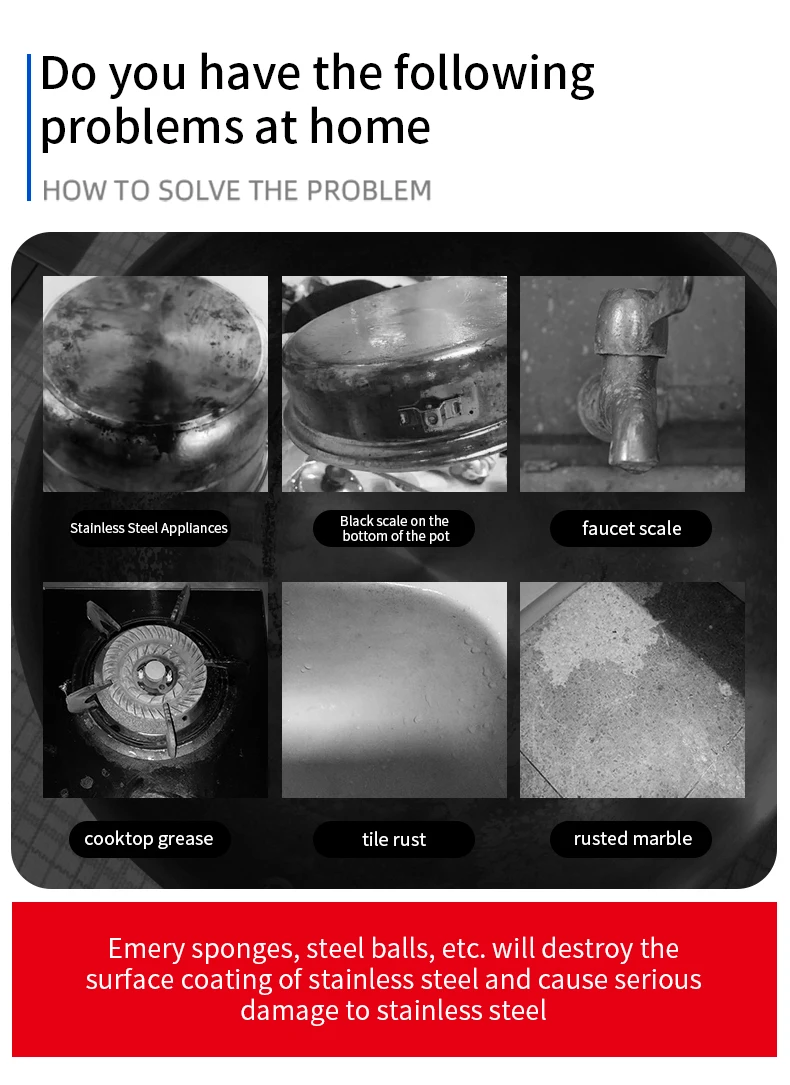 Do you have the following problems at home

HOW TO SOLVE THE PROBLEM

Stainless Steel Appliances

Black scale on the bottom of the pot

faucet scale

cooktop grease

tile rust

rusted marble

Emery sponges, steel balls, etc. will destroy the surface coating of stainless steel and cause serious damage to stainless steel