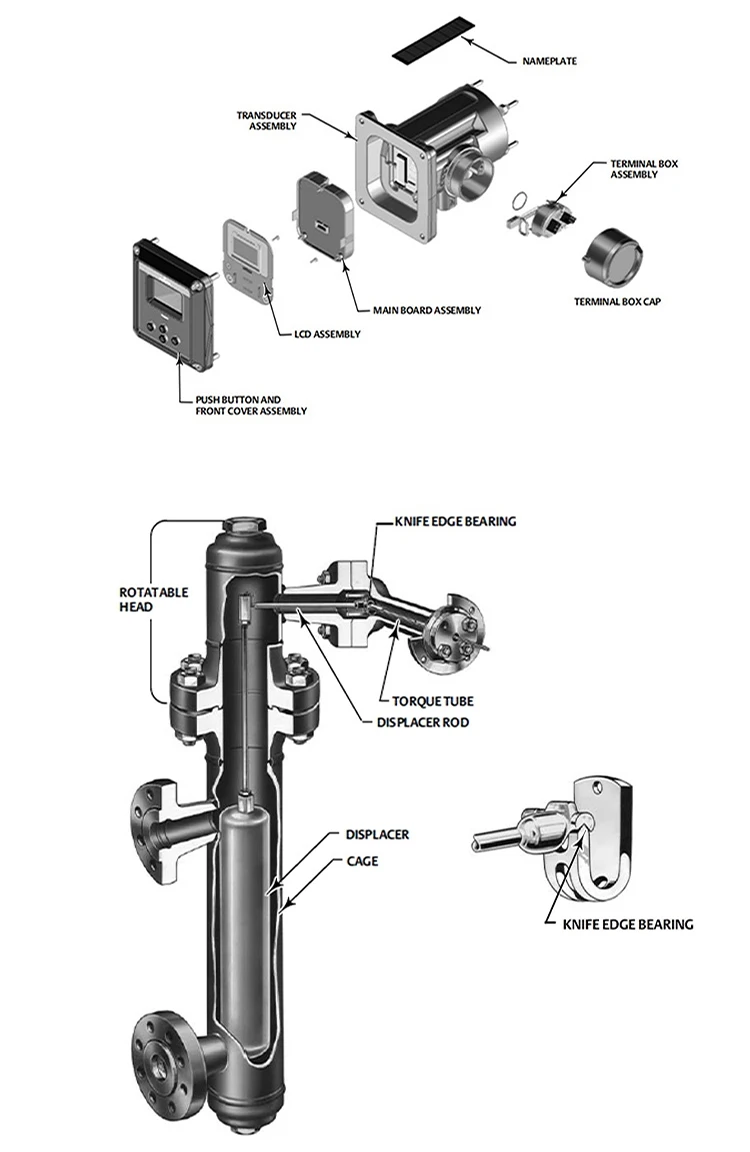 NAMEPLATE

TRANSDUCER ASSEMBLY

TERMINAL BOX ASSEMBLY

TERMINAL BOX CAP

MAIN BOARD ASSEMBLY

LCD ASSEMBLY

PUSH BUTTON AND FRONT COVER ASSEMBLY

KNIFE EDGE BEARING

ROTATABLE HEAD

TORQUE TUBE

DISPLACER ROD

DISPLACER

CAGE

KNIFE EDGE BEARING