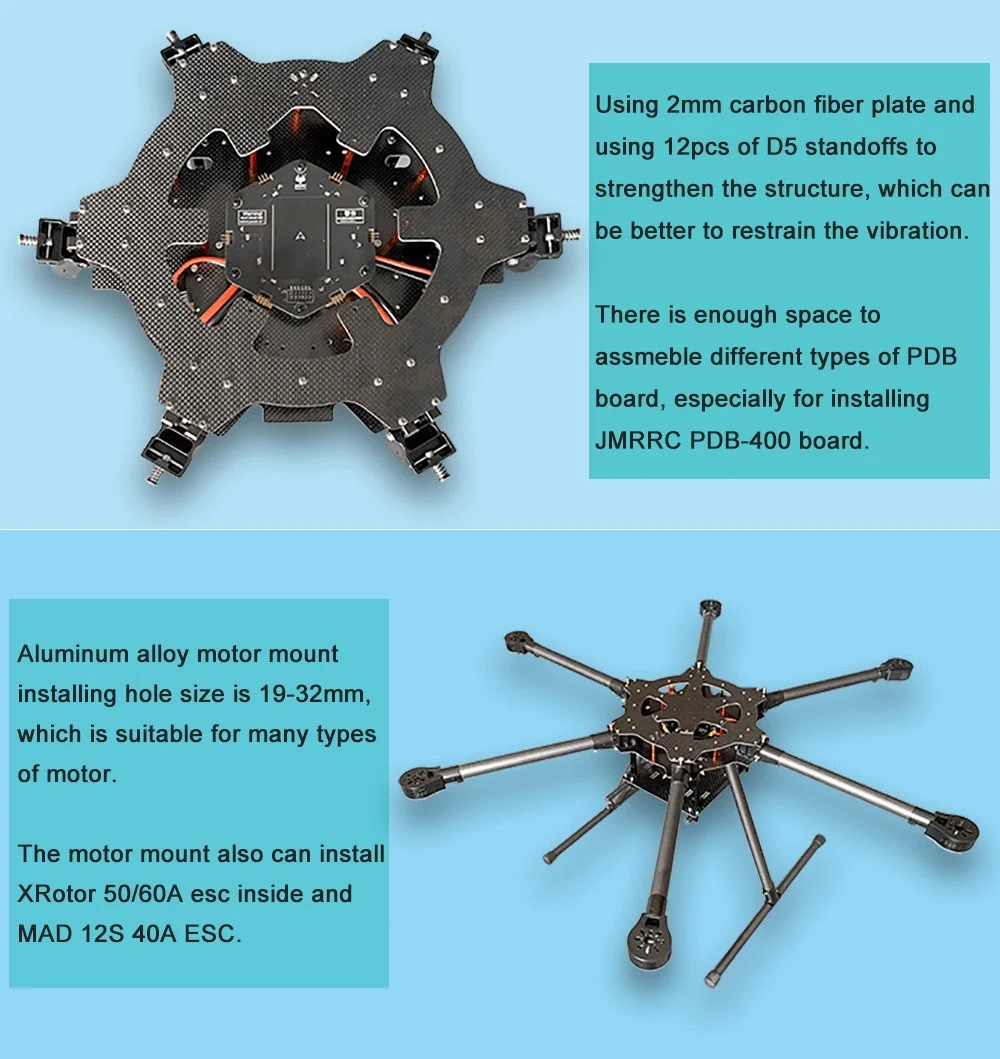 Using 2mm carbon fiber plate and using 12pcs of D5 standoffs to strengthen the structure, which can be better to restrain the vibration.

There is enough space to assmeble different types of PDB board, especially for installing JMRRC PDB-400 board.

Aluminum alloy motor mount installing hole size is 19-32mm, which is suitable for many types of motor.

The motor mount also can install XRotor 50/60A esc inside and MAD 12S 40A ESC.