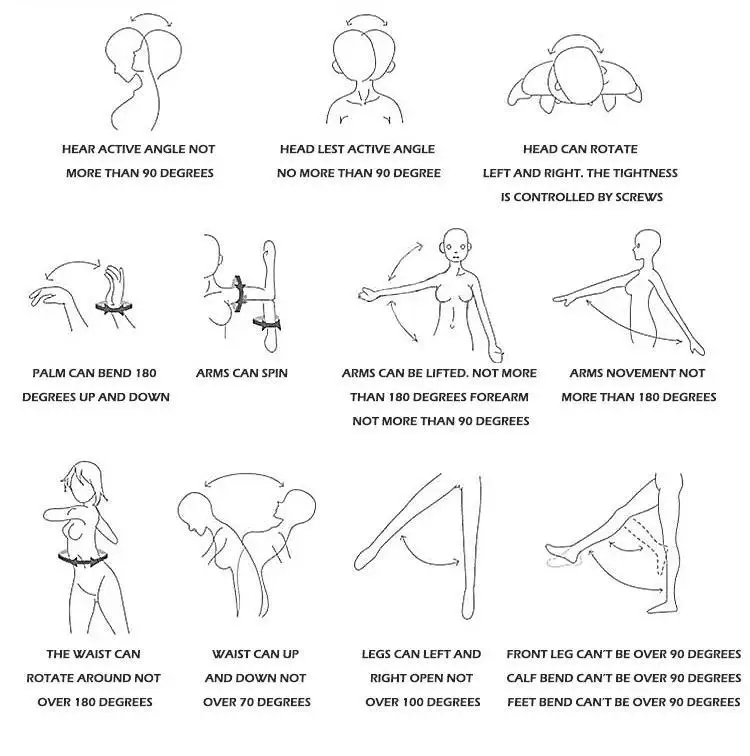 HEAR ACTIVE ANGLE NOT MORE THAN 90 DEGREES

HEAD LEST ACTIVE ANGLE NO MORE THAN 90 DEGREE

HEAD CAN ROTATE LEFT AND RIGHT. THE TIGHTNESS IS CONTROLLED BY SCREWS

PALM CAN BEND 180 DEGREES UP AND DOWN

ARMS CAN SPIN

ARMS CAN BE LIFTED. NOT MORE THAN 180 DEGREES FOREARM NOT MORE THAN 90 DEGREES

ARMS NOVEMENT NOT MORE THAN 180 DEGREES

THE WAIST CAN ROTATE AROUND NOT OVER 180 DEGREES

WAIST CAN UP AND DOWN NOT OVER 70 DEGREES

LEGS CAN LEFT AND RIGHT OPEN NOT OVER 100 DEGREES

FRONT LEG CAN'T BE OVER 90 DEGREES
CALF BEND CAN'T BE OVER 90 DEGREES
FEET BEND CAN'T BE OVER 90 DEGREES