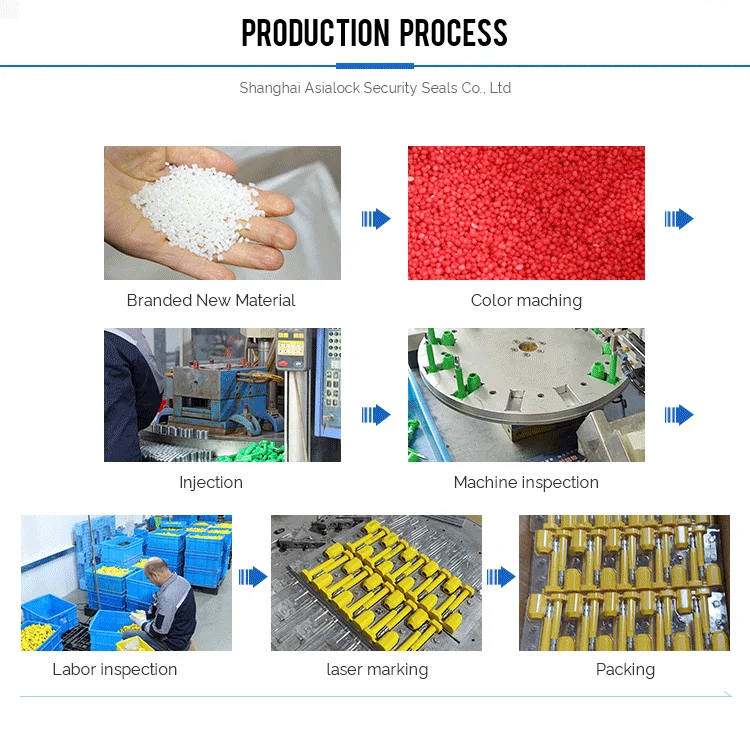 PRODUCTION PROCESS

Shanghai Asialock Security Seals Co., Ltd

Branded New Material

Color maching

Injection

Machine inspection

Labor inspection

laser marking

Packing