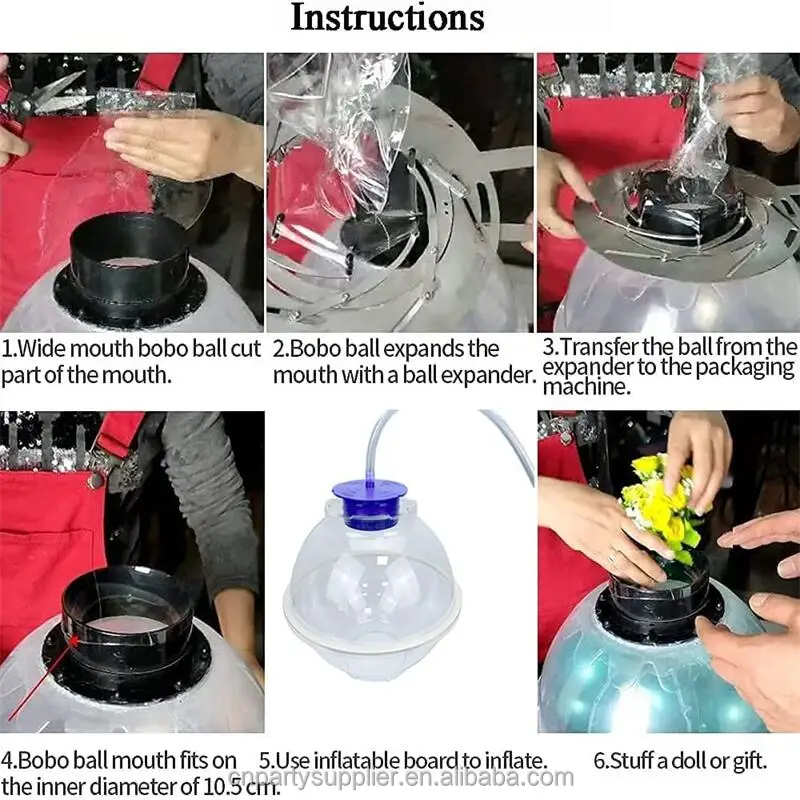 Instructions

1.Wide mouth bobo ball cut part of the mouth.

2.Bobo ball expands the mouth with a ball expander.

3.Transfer the ball from the expander to the packaging machine.

4.Bobo ball mouth fits on the inner diameter of 10.5 cm.

5.Use inflatable board to inflate.

6.Stuff a doll or gift.

cnpartysupplier.en.alibaba.com