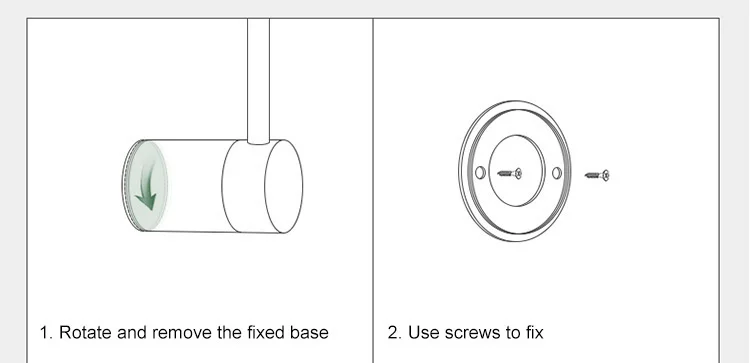 1. Rotate and remove the fixed base

2. Use screws to fix