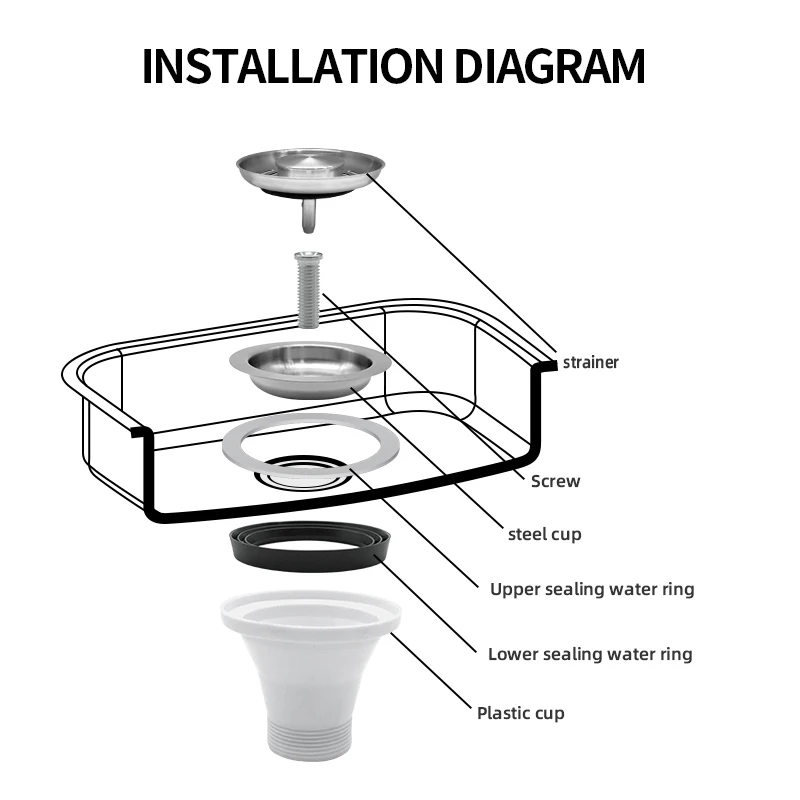 INSTALLATION DIAGRAM

strainer

Screw

steel cup

Upper sealing water ring

Lower sealing water ring

Plastic cup