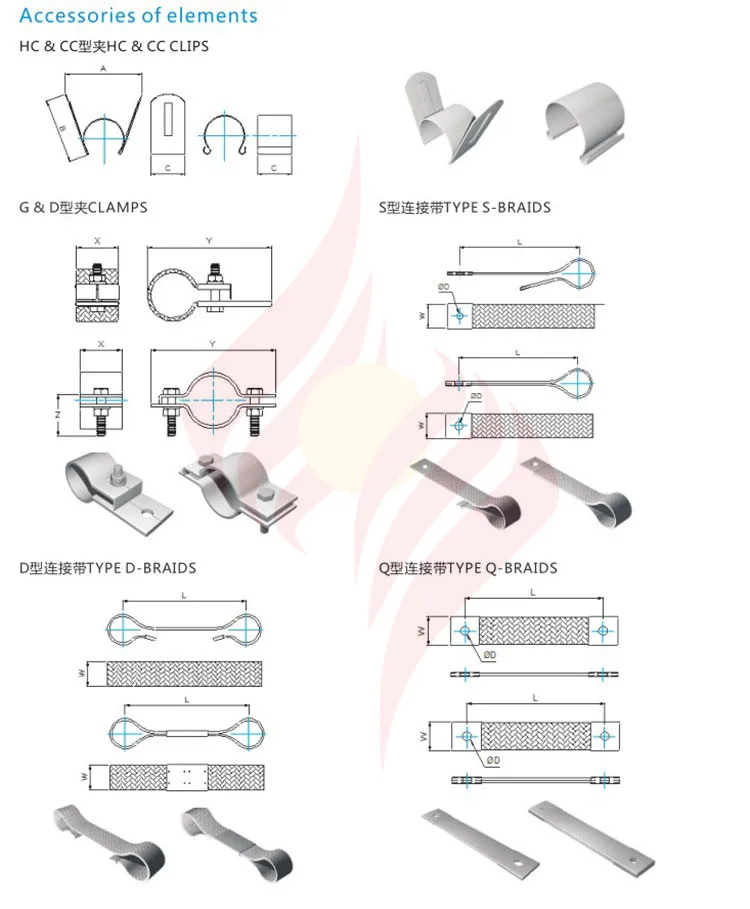 Accessories of elements

HC & CC型夹HC & CC CLIPS

A
B
C
C

G & D型夹CLAMPS

X
Y
X
Y
Z

S型连接带TYPE S-BRAIDS

L
ØD
W
L
ØD
W

D型连接带TYPE D-BRAIDS

L
W
L
W

Q型连接带TYPE Q-BRAIDS

L
W
ØD
L
W
ØD