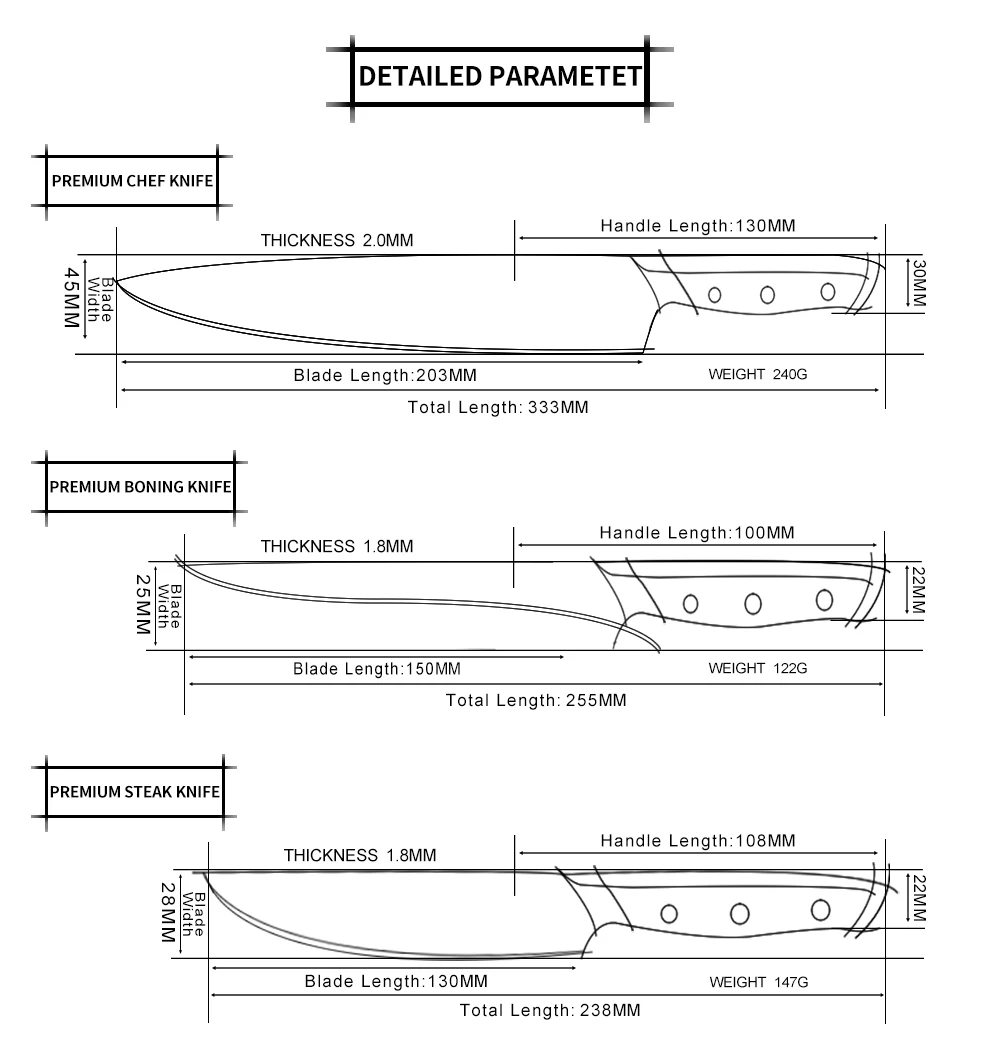 DETAILED PARAMETET

PREMIUM CHEF KNIFE

THICKNESS 2.0MM

Handle Length:130MM

45MM

Blade Width

30MM

Blade Length:203MM

WEIGHT 240G

Total Length: 333MM

PREMIUM BONING KNIFE

THICKNESS 1.8MM

Handle Length:100MM

25MM

Blade Width

22MM

Blade Length:150MM

WEIGHT 122G

Total Length: 255MM

PREMIUM STEAK KNIFE

THICKNESS 1.8MM

Handle Length:108MM

28MM

Blade Width

22MM

Blade Length:130MM

WEIGHT 147G

Total Length: 238MM