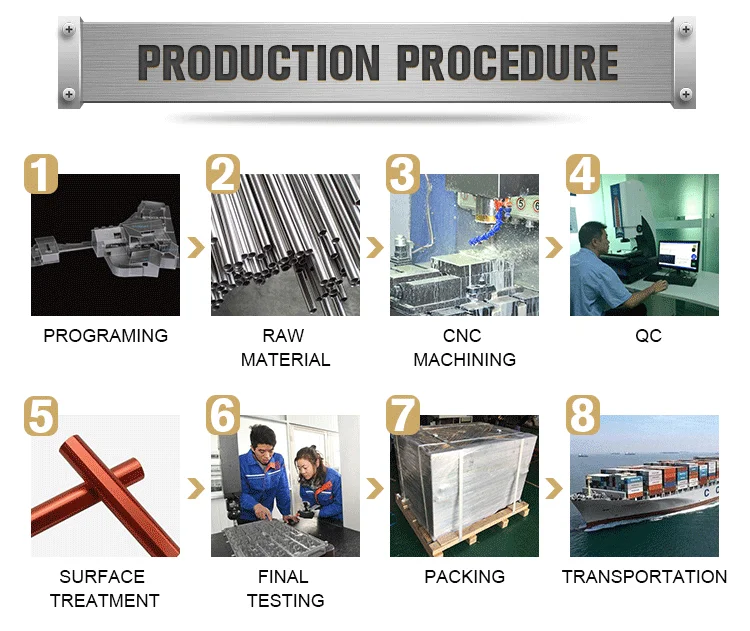 PRODUCTION PROCEDURE

1
PROGRAMING

2
RAW MATERIAL

3
CNC MACHINING

4
QC

5
SURFACE TREATMENT

6
FINAL TESTING

7
PACKING

8
TRANSPORTATION