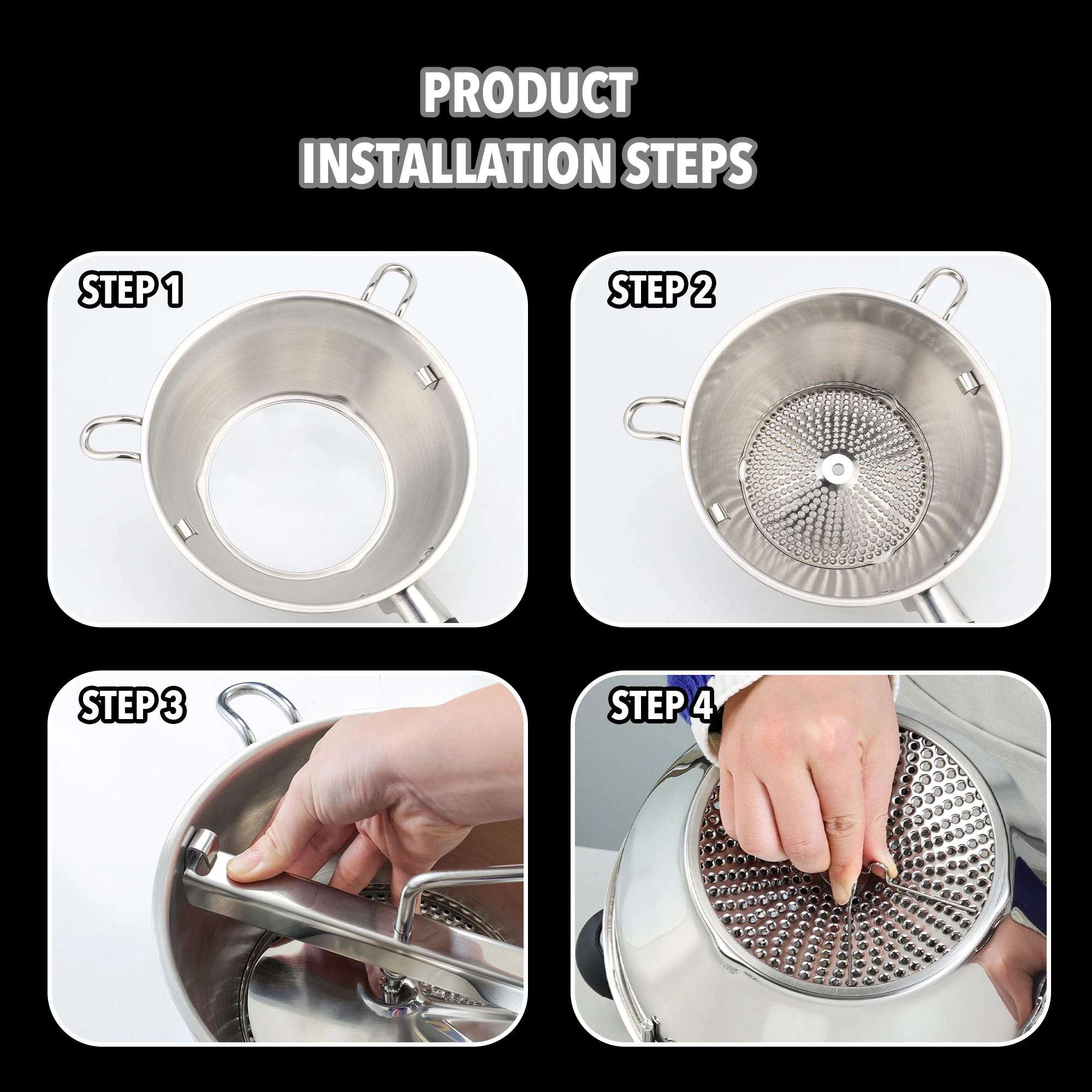 PRODUCT
INSTALLATION STEPS

STEP 1

STEP 2

STEP 3

STEP 4