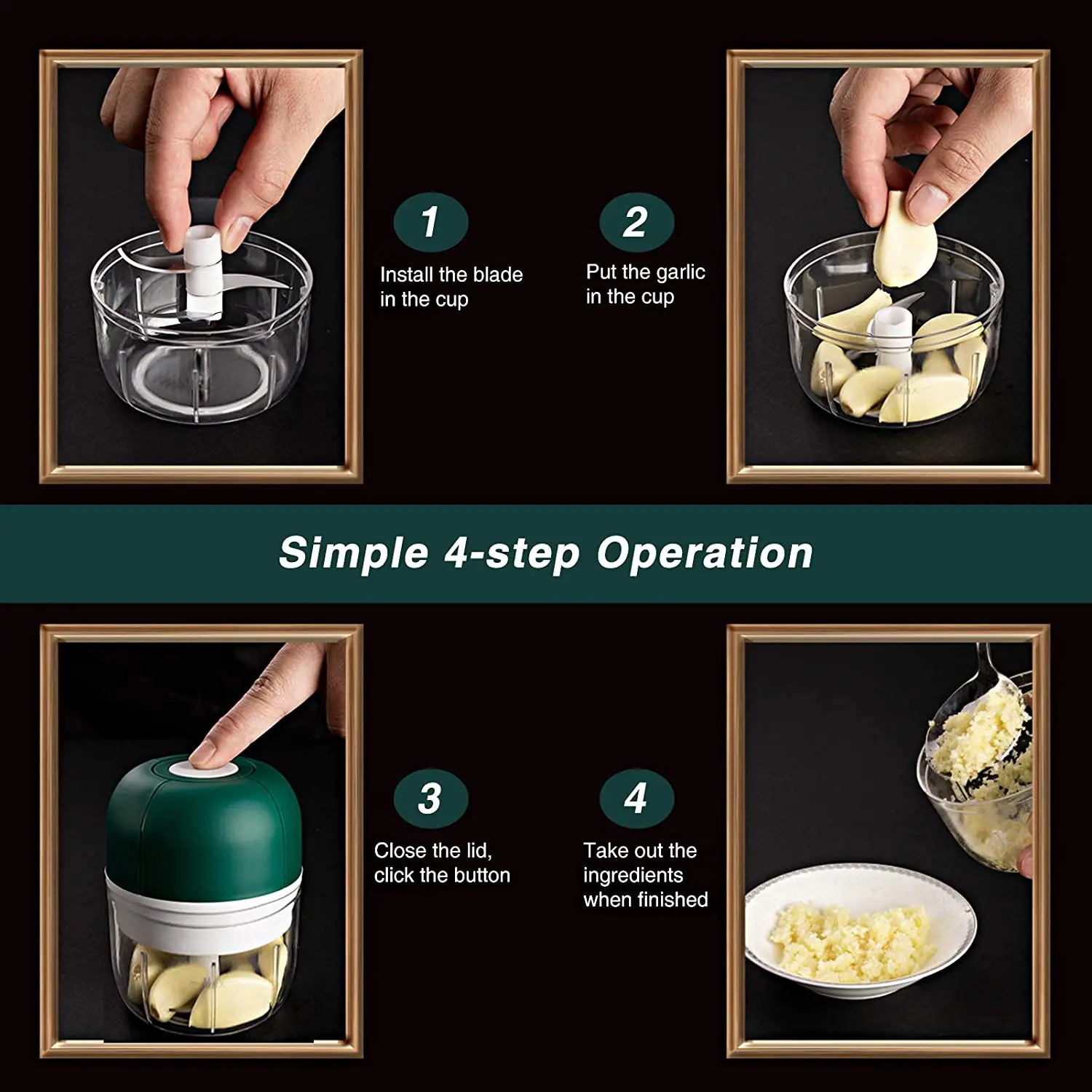 1

Install the blade in the cup

2

Put the garlic in the cup

Simple 4-step Operation

3

Close the lid, click the button

4

Take out the ingredients when finished