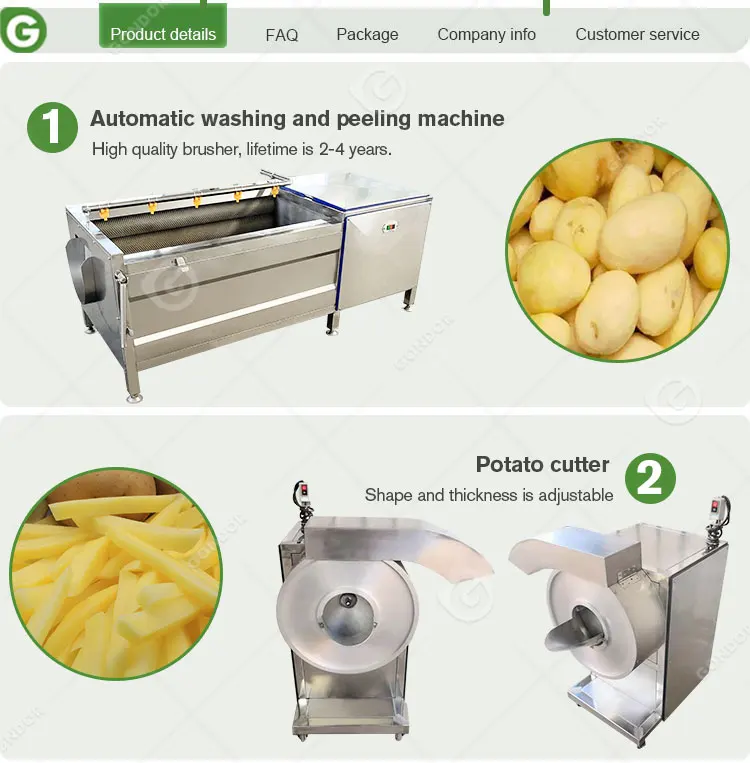 G

Product details FAQ Package Company info Customer service

1 Automatic washing and peeling machine
High quality brusher, lifetime is 2-4 years.

Potato cutter 2
Shape and thickness is adjustable