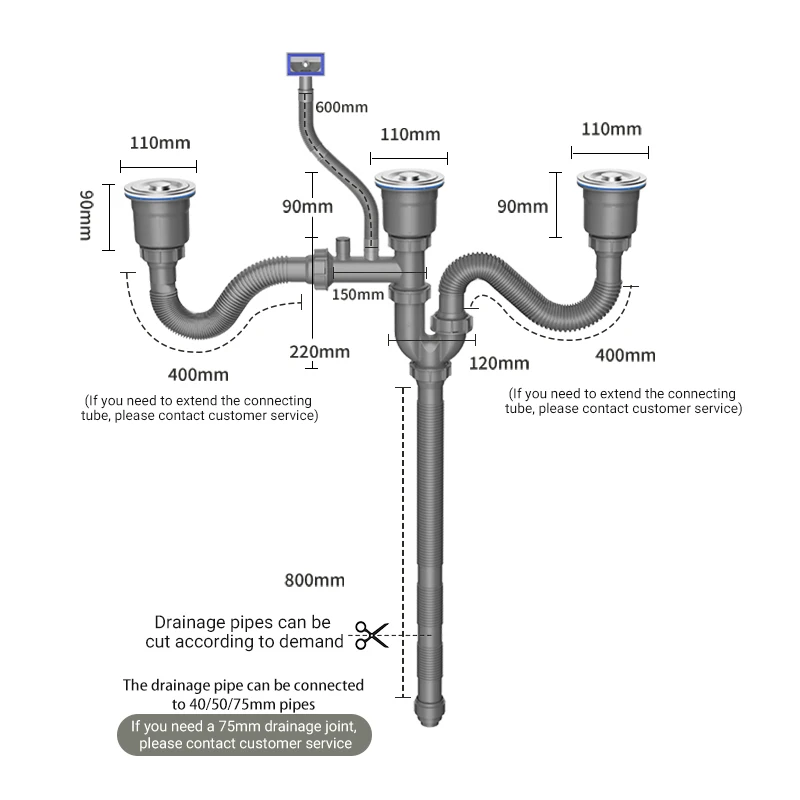 600mm

110mm

110mm

110mm

90mm

90mm

90mm

150mm

220mm

120mm

400mm

400mm

(If you need to extend the connecting tube, please contact customer service)

(If you need to extend the connecting tube, please contact customer service)

800mm

Drainage pipes can be cut according to demand

The drainage pipe can be connected to 40/50/75mm pipes

If you need a 75mm drainage joint, please contact customer service