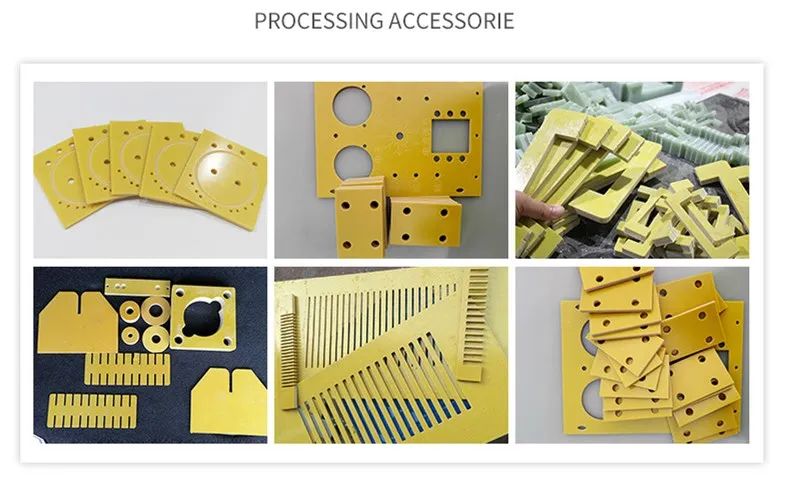 PROCESSING ACCESSORIE