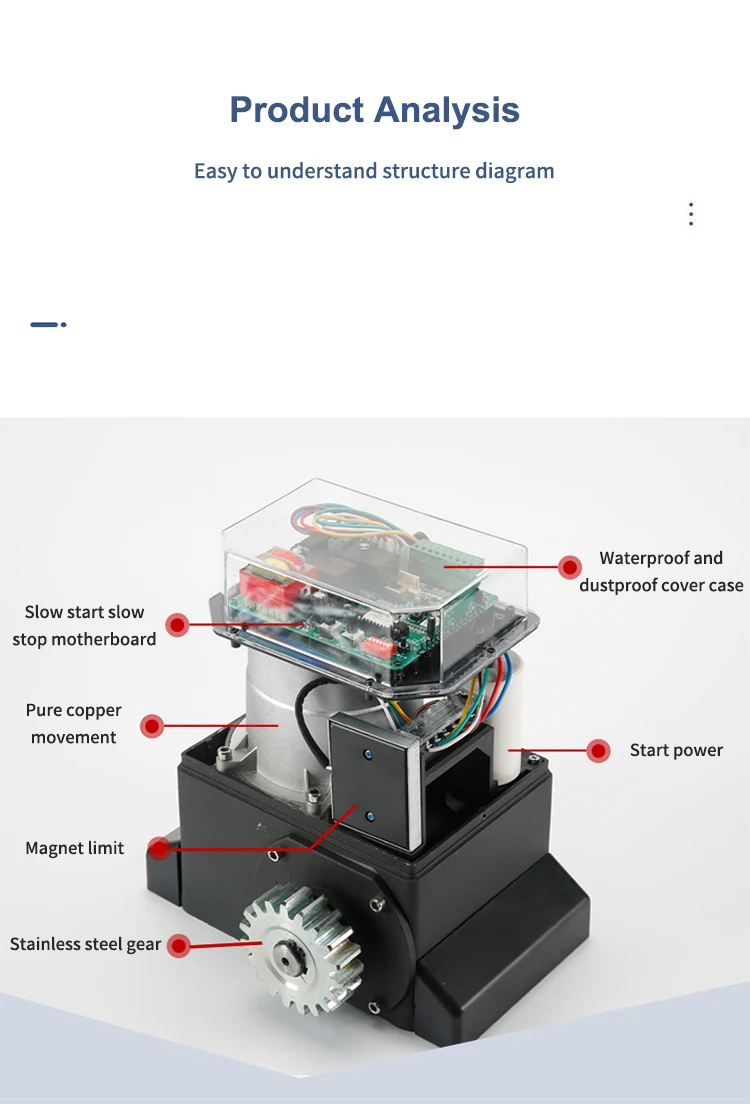 Product Analysis

Easy to understand structure diagram

Waterproof and dustproof cover case

Slow start slow stop motherboard

Pure copper movement

Start power

Magnet limit

Stainless steel gear