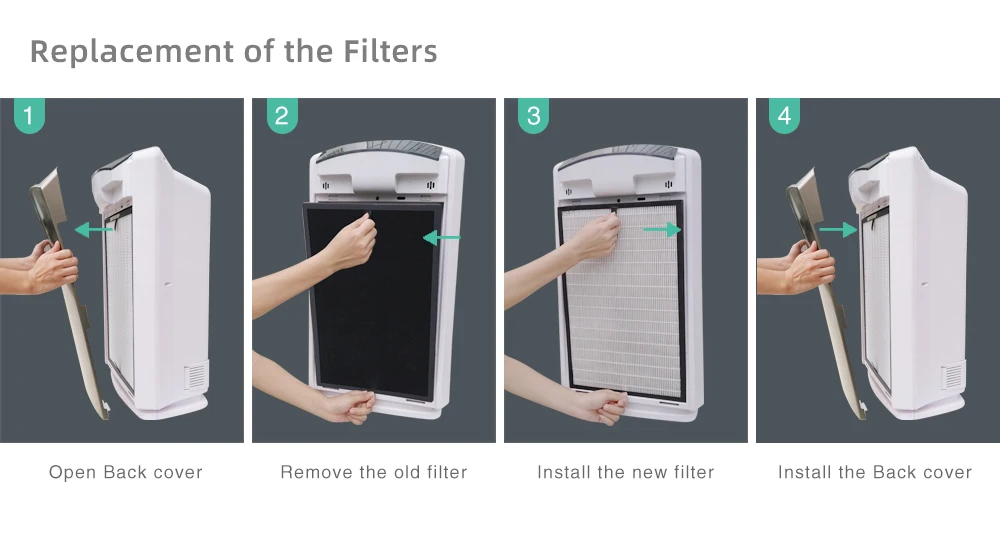 Replacement of the Filters

1

Open Back cover

2

Remove the old filter

3

Install the new filter

4

Install the Back cover