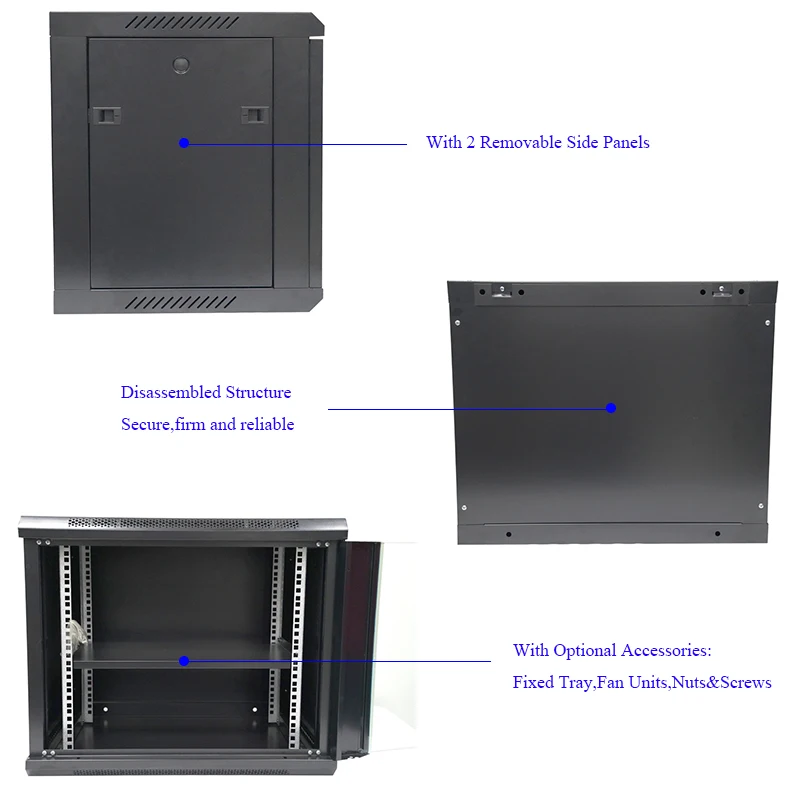 With 2 Removable Side Panels

Disassembled Structure

Secure,firm and reliable

With Optional Accessories:

Fixed Tray,Fan Units,Nuts&Screws