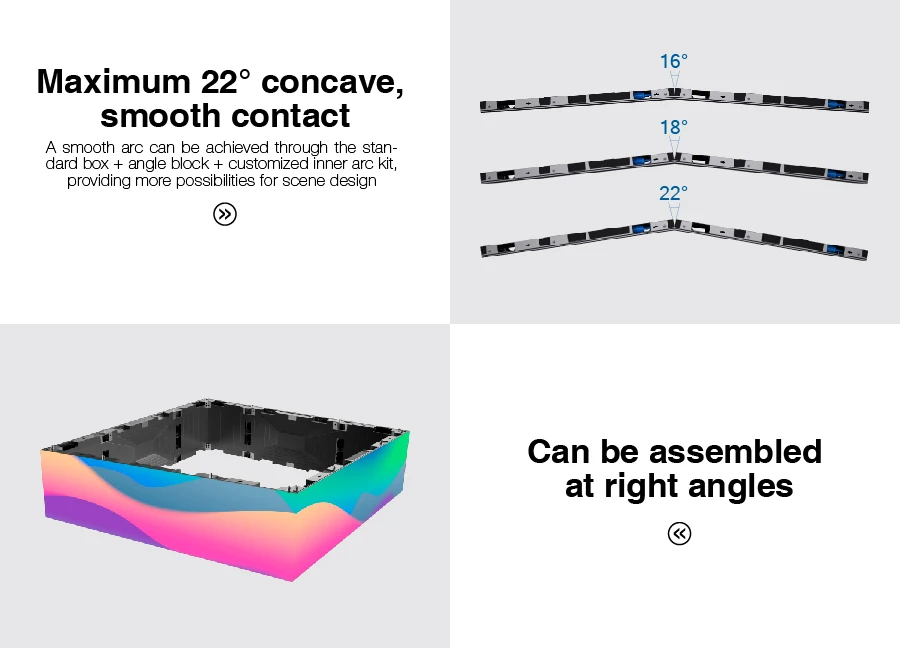 Maximum 22° concave, smooth contact

A smooth arc can be achieved through the standard box + angle block + customized inner arc kit, providing more possibilities for scene design

16°

18°

22°

Can be assembled at right angles