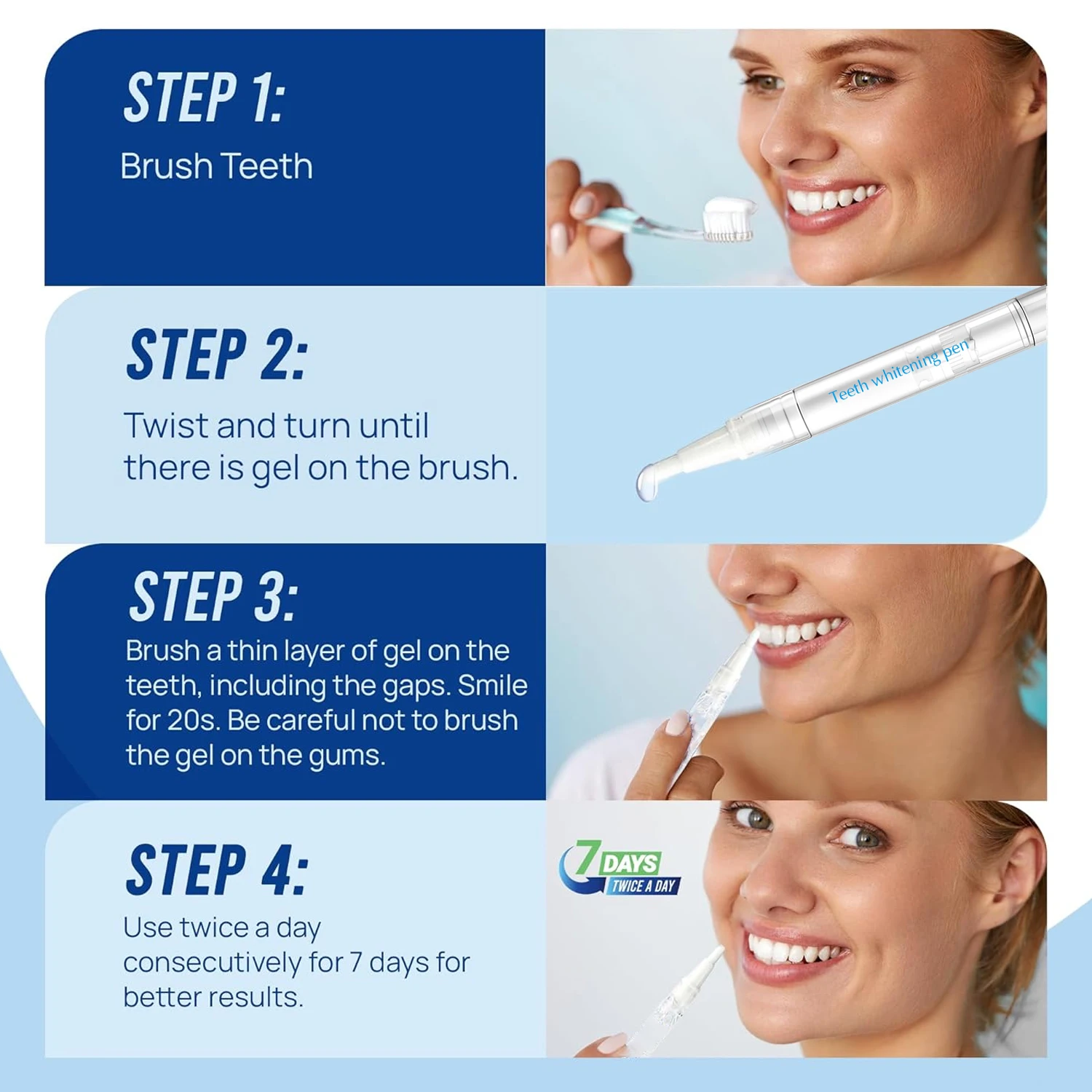 STEP 1:
Brush Teeth

STEP 2:
Twist and turn until there is gel on the brush.

Teeth whitening pen

STEP 3:
Brush a thin layer of gel on the teeth, including the gaps. Smile for 20s. Be careful not to brush the gel on the gums.

STEP 4:
Use twice a day consecutively for 7 days for better results.

7 DAYS
TWICE A DAY