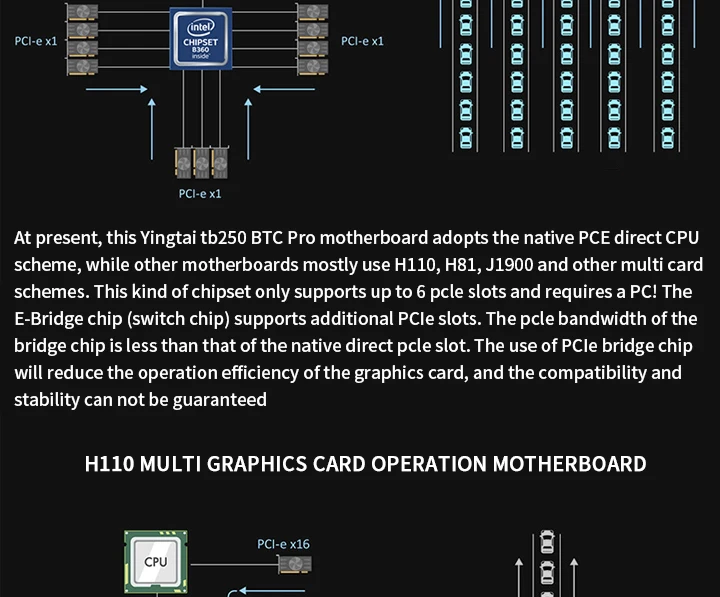 PCI-e x1

intel
CHIPSET
B360
inside

PCI-e x1

PCI-e x1

At present, this Yingtai tb250 BTC Pro motherboard adopts the native PCE direct CPU scheme, while other motherboards mostly use H110, H81, J1900 and other multi card schemes. This kind of chipset only supports up to 6 pcle slots and requires a PC! The E-Bridge chip (switch chip) supports additional PCIe slots. The pcle bandwidth of the bridge chip is less than that of the native direct pcle slot. The use of PCIe bridge chip will reduce the operation efficiency of the graphics card, and the compatibility and stability can not be guaranteed

H110 MULTI GRAPHICS CARD OPERATION MOTHERBOARD

CPU

PCI-e x16