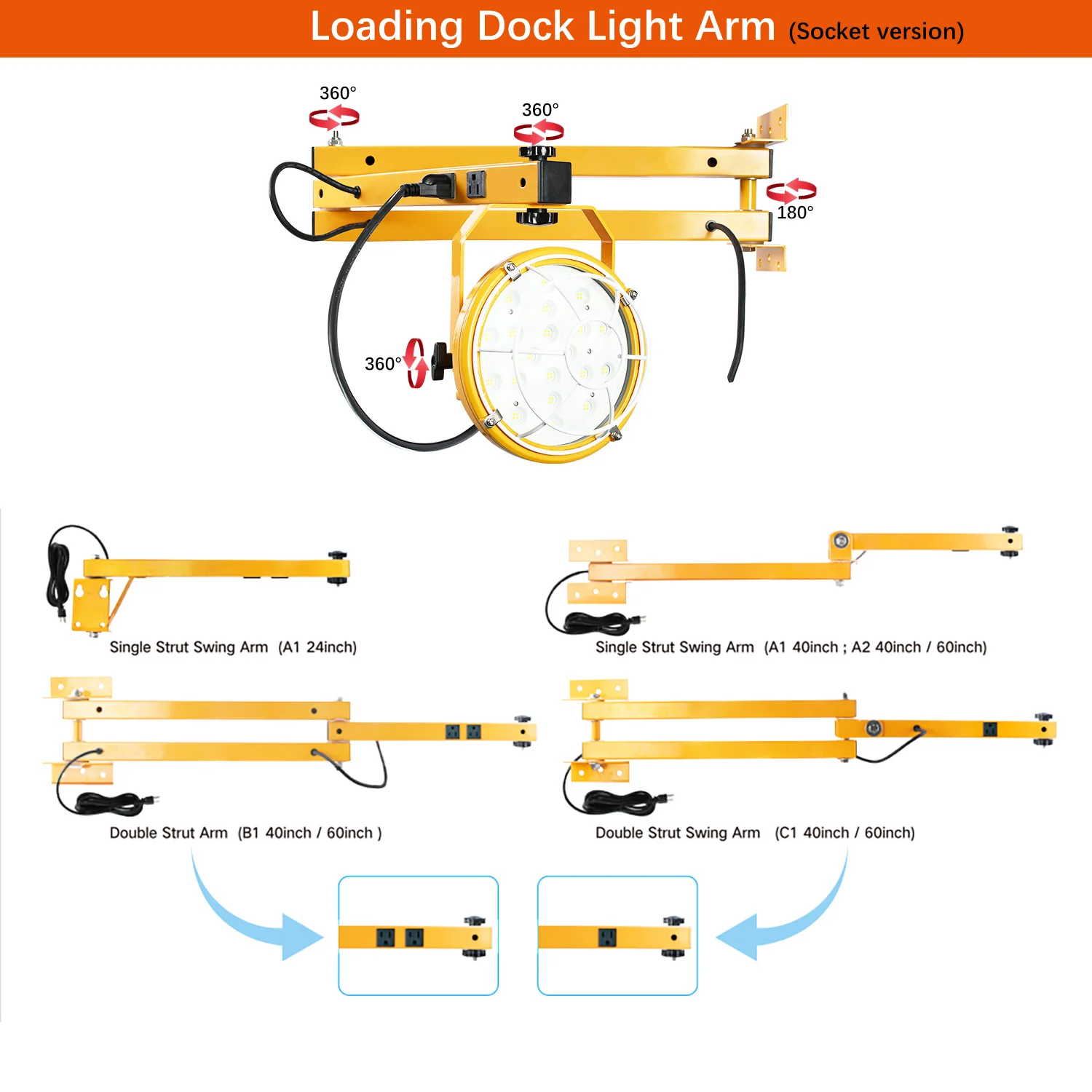 Loading Dock Light Arm (Socket version)

360°

360°

180°

360°

Single Strut Swing Arm (A1 24inch)

Single Strut Swing Arm (A1 40inch ; A2 40inch / 60inch)

Double Strut Arm (B1 40inch / 60inch )

Double Strut Swing Arm (C1 40inch / 60inch)