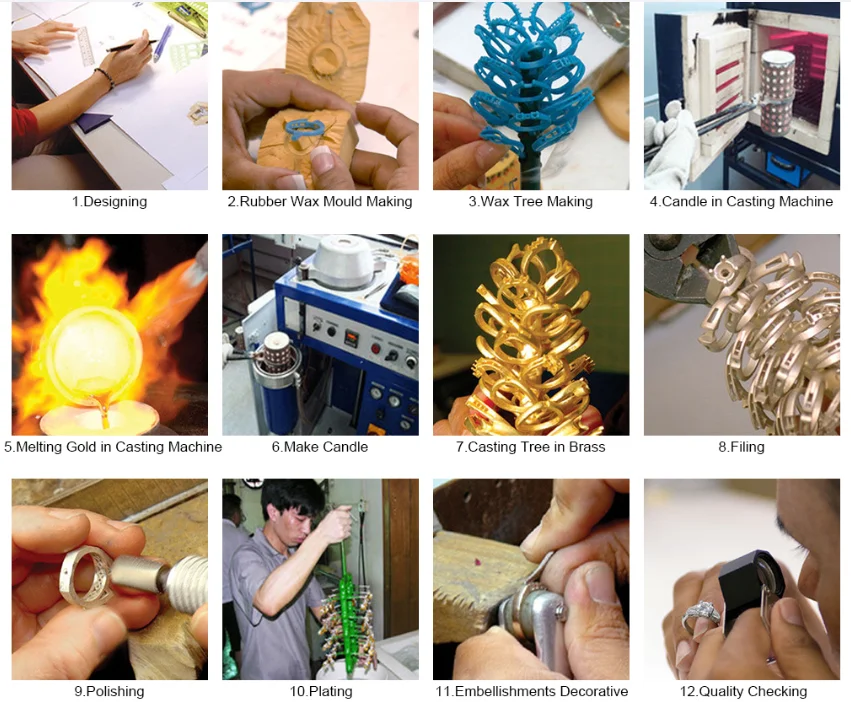 1.Designing
2.Rubber Wax Mould Making
3.Wax Tree Making
4.Candle in Casting Machine

5.Melting Gold in Casting Machine
6.Make Candle
7.Casting Tree in Brass
8.Filing

9.Polishing
10.Plating
11.Embellishments Decorative
12.Quality Checking