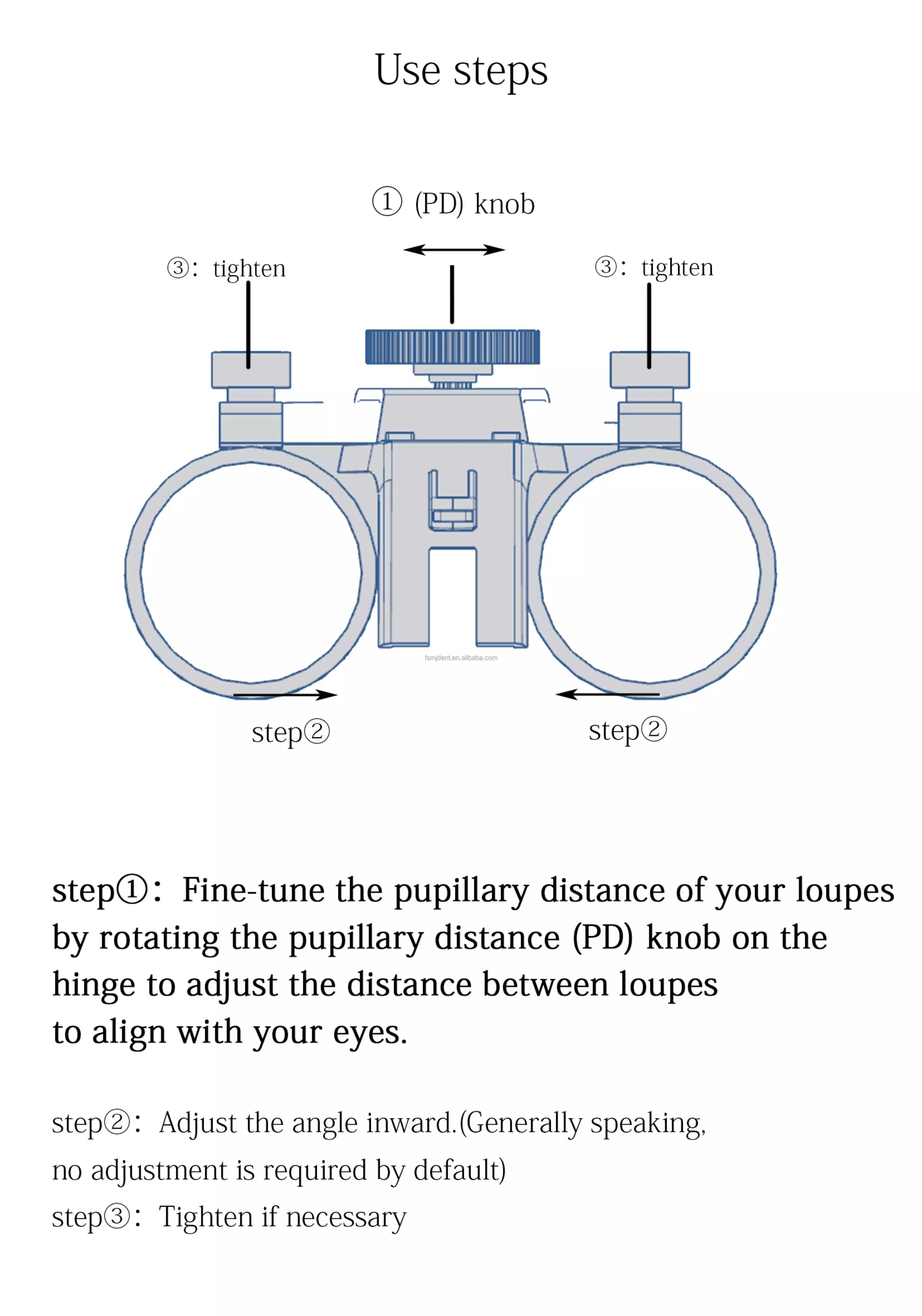 Use steps

① (PD) knob

③: tighten

③: tighten

fsmjdent.en.alibaba.com

step②

step②

step①: Fine-tune the pupillary distance of your loupes by rotating the pupillary distance (PD) knob on the hinge to adjust the distance between loupes to align with your eyes.

step②: Adjust the angle inward.(Generally speaking, no adjustment is required by default)

step③: Tighten if necessary