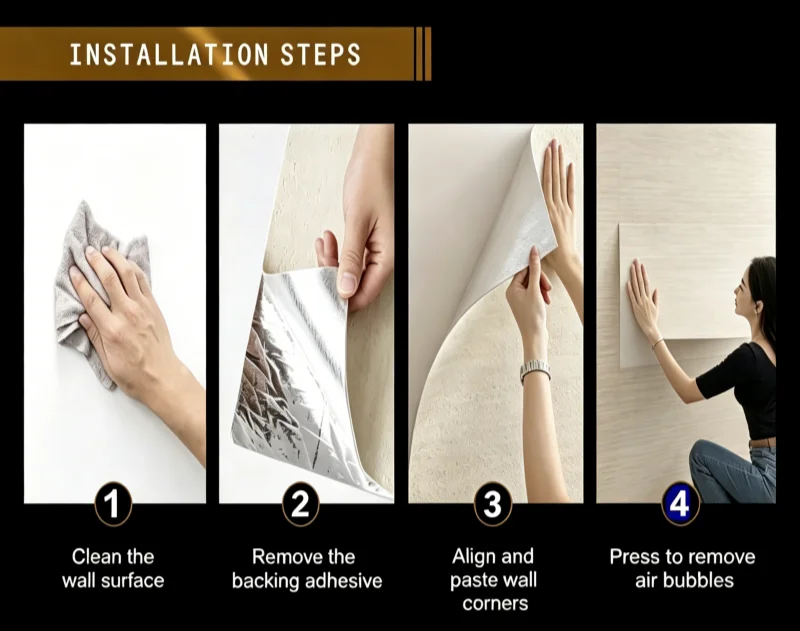 INSTALLATION STEPS

1
Clean the wall surface

2
Remove the backing adhesive

3
Align and paste wall corners

4
Press to remove air bubbles