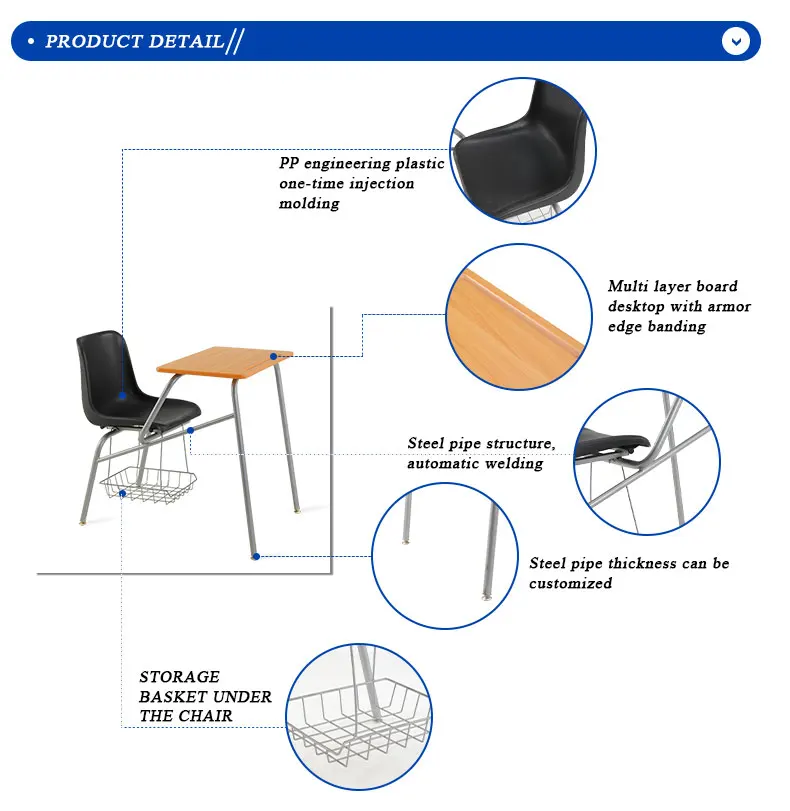 • PRODUCT DETAIL//

PP engineering plastic one-time injection molding

Multi layer board desktop with armor edge banding

Steel pipe structure, automatic welding

Steel pipe thickness can be customized

STORAGE BASKET UNDER THE CHAIR