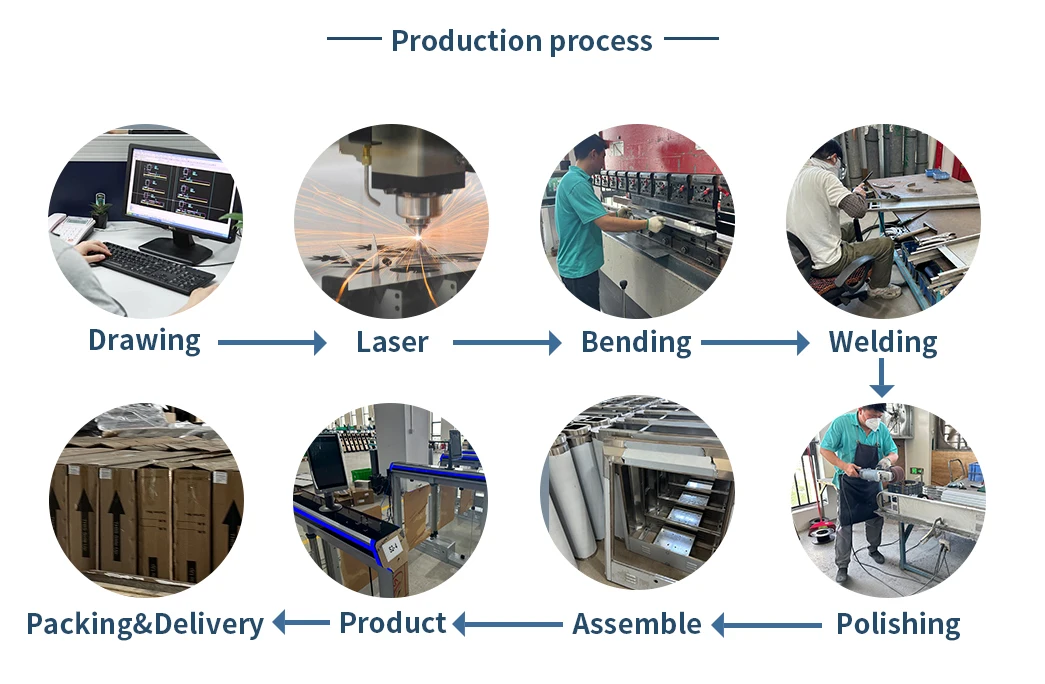 Production process

Drawing

Laser

Bending

Welding

Polishing

Assemble

Product

Packing&Delivery