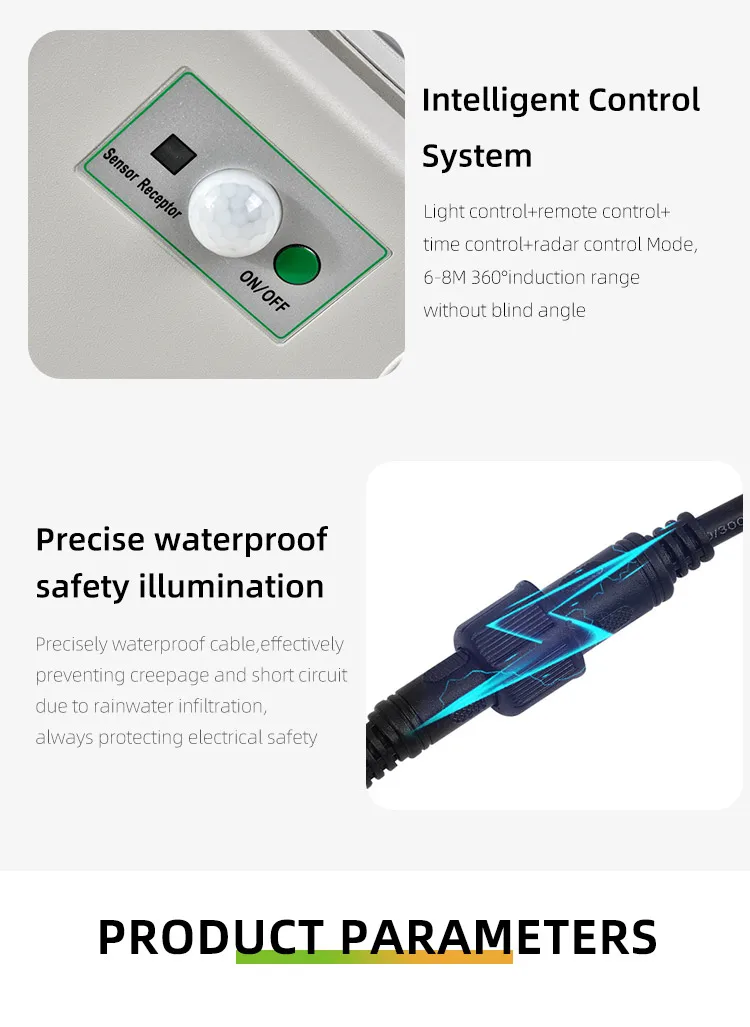 Sensor Receptor

ON/OFF

Intelligent Control System

Light control+remote control+ time control+radar control Mode, 6-8M 360°induction range without blind angle

Precise waterproof safety illumination

Precisely waterproof cable,effectively preventing creepage and short circuit due to rainwater infiltration, always protecting electrical safety

PRODUCT PARAMETERS