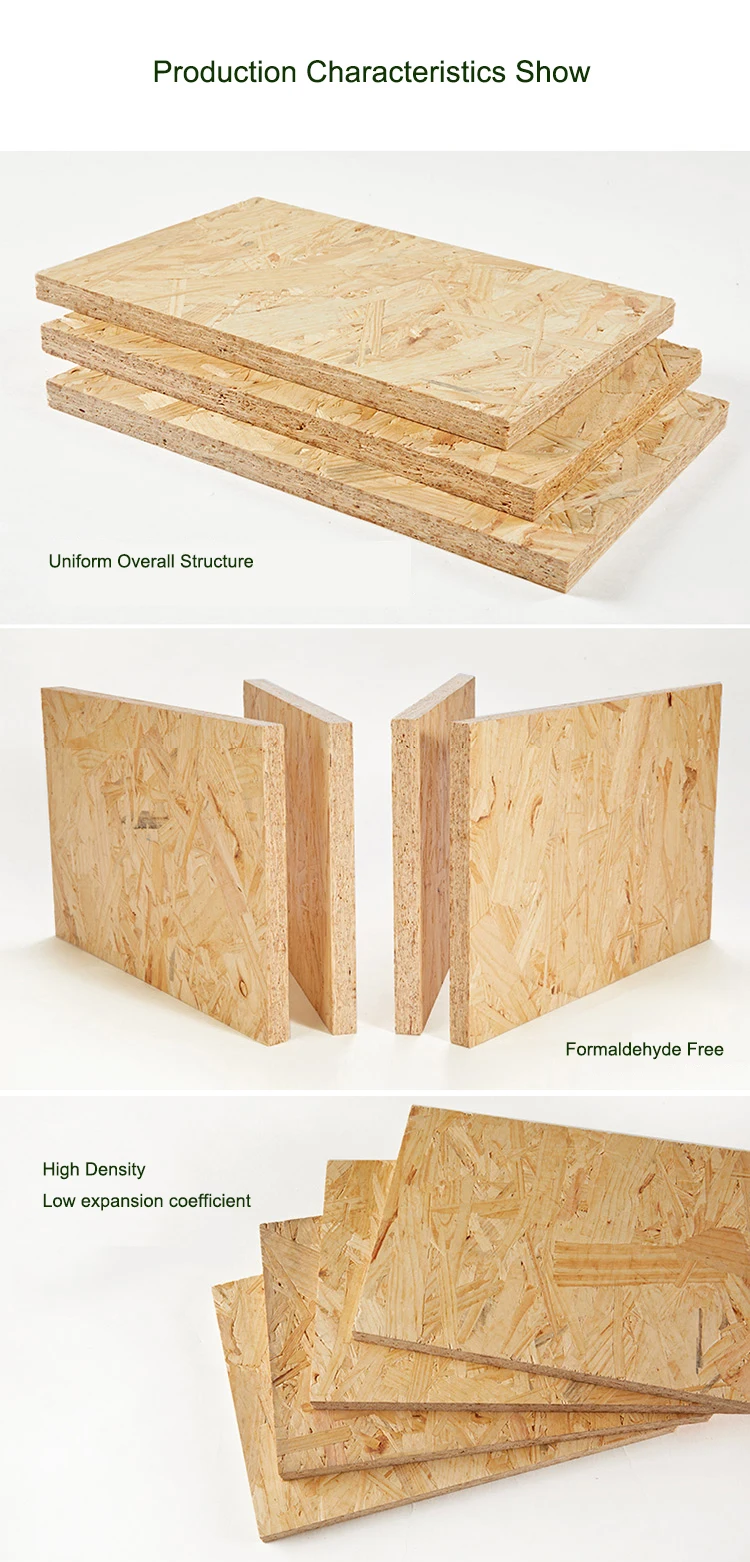 Production Characteristics Show

Uniform Overall Structure

Formaldehyde Free

High Density
Low expansion coefficient